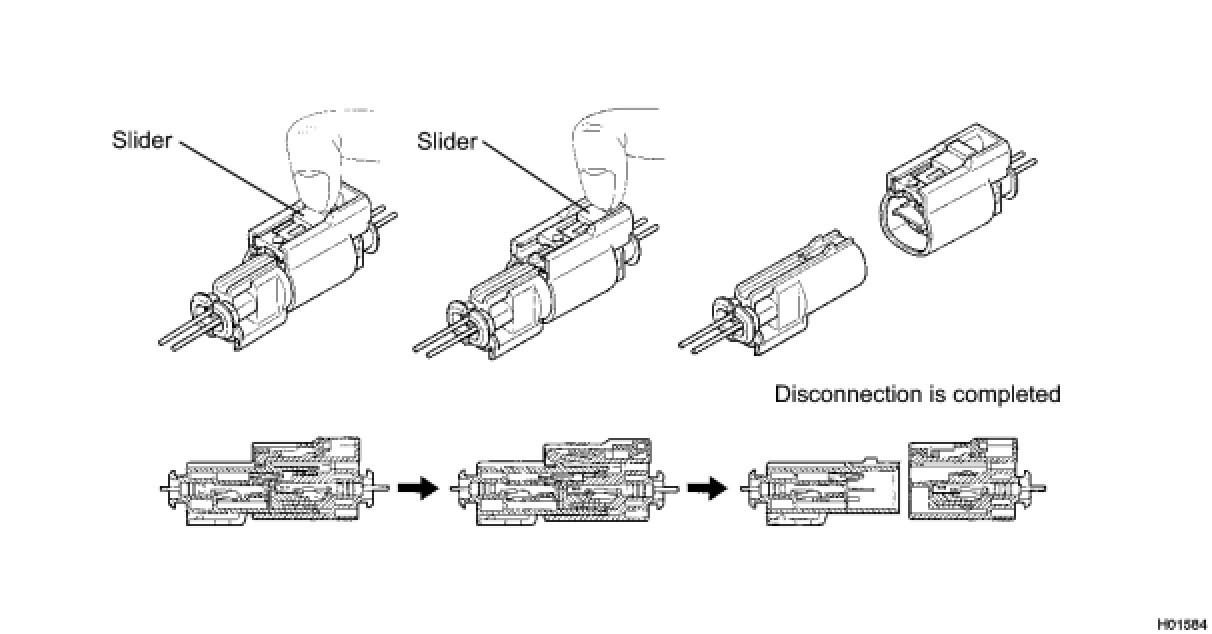 Slider

Slider

Disconnection is completed

H01584