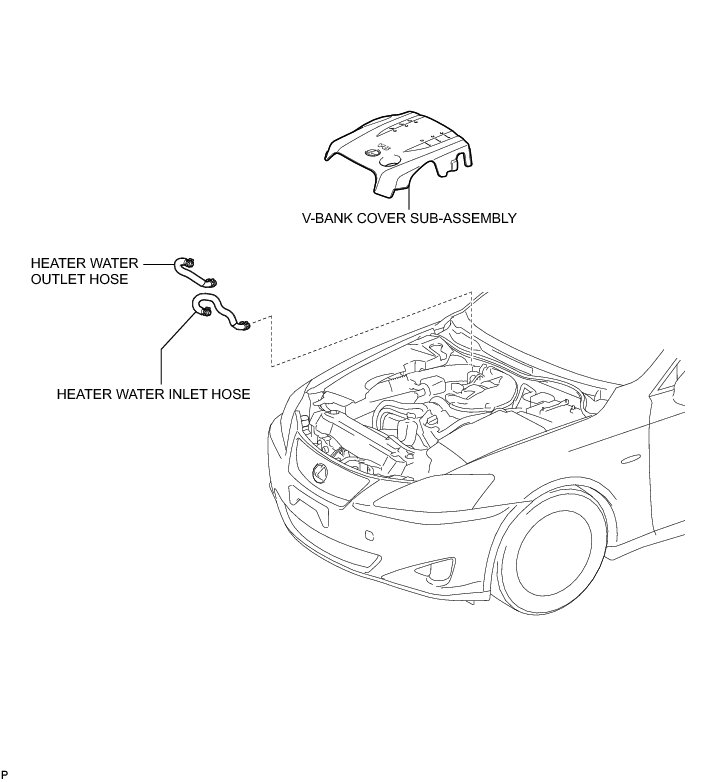 V-BANK COVER SUB-ASSEMBLY

HEATER WATER
OUTLET HOSE

HEATER WATER INLET HOSE

P