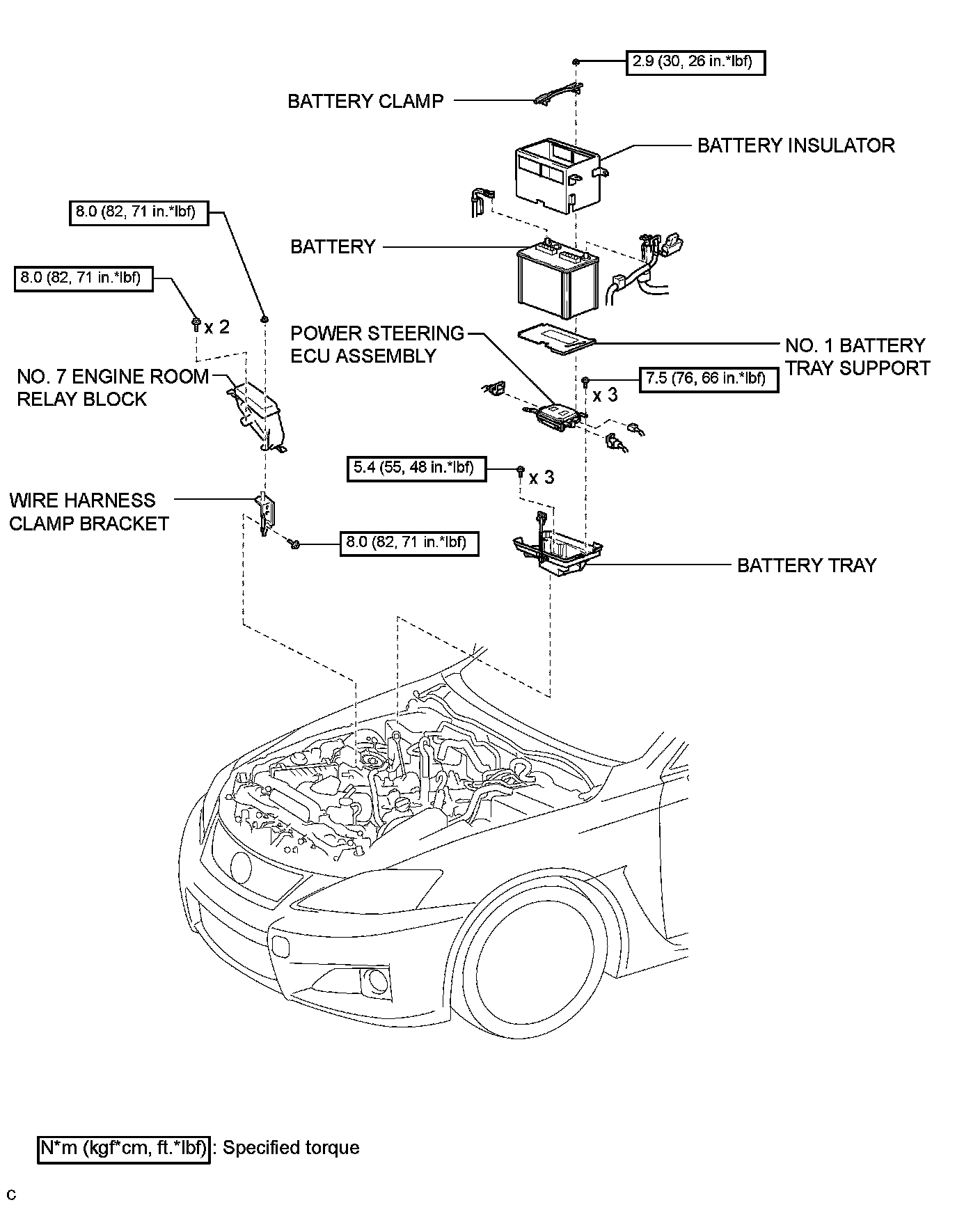 2.9 (30, 26 in.*lbf)

BATTERY CLAMP

BATTERY INSULATOR

8.0 (82, 71 in.*lbf)

BATTERY

8.0 (82, 71 in.*lbf)

x 2

POWER STEERING ECU ASSEMBLY

NO. 1 BATTERY TRAY SUPPORT

NO. 7 ENGINE ROOM RELAY BLOCK

7.5 (76, 66 in.*lbf)

x 3

5.4 (55, 48 in.*lbf)

x 3

WIRE HARNESS CLAMP BRACKET

8.0 (82, 71 in.*lbf)

BATTERY TRAY

N*m (kgf*cm, ft.*lbf) : Specified torque

C