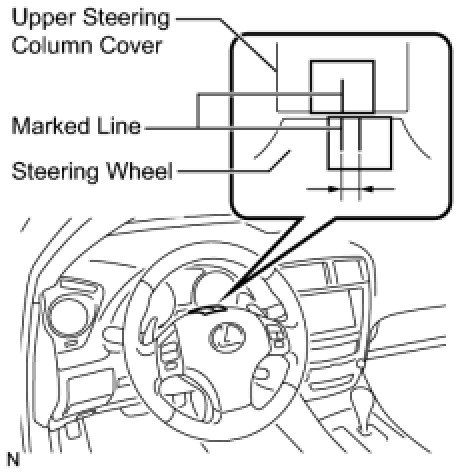 Upper Steering Column Cover

Marked Line

Steering Wheel

N