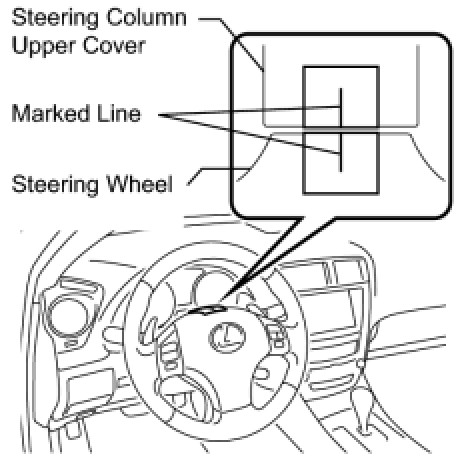 Steering Column Upper Cover

Marked Line

Steering Wheel