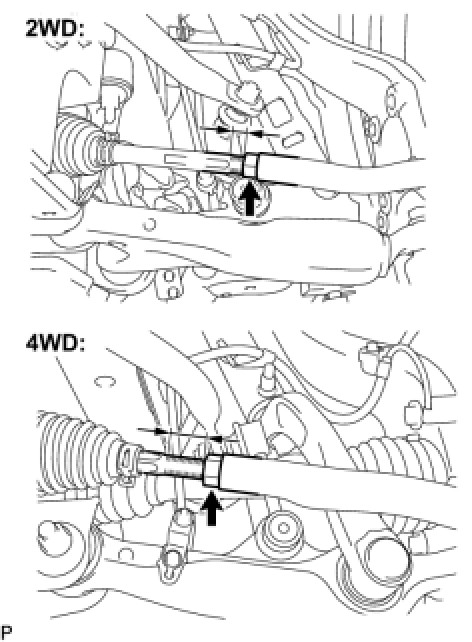 2WD:

4WD:

P