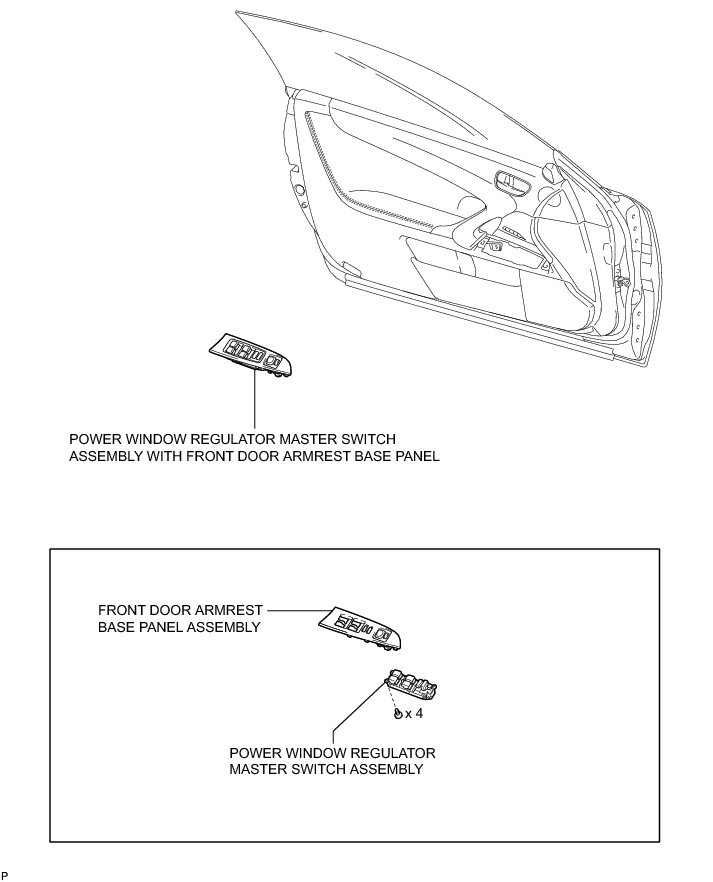 POWER WINDOW REGULATOR MASTER SWITCH ASSEMBLY WITH FRONT DOOR ARMREST BASE PANEL

FRONT DOOR ARMREST BASE PANEL ASSEMBLY

x 4

POWER WINDOW REGULATOR MASTER SWITCH ASSEMBLY

P