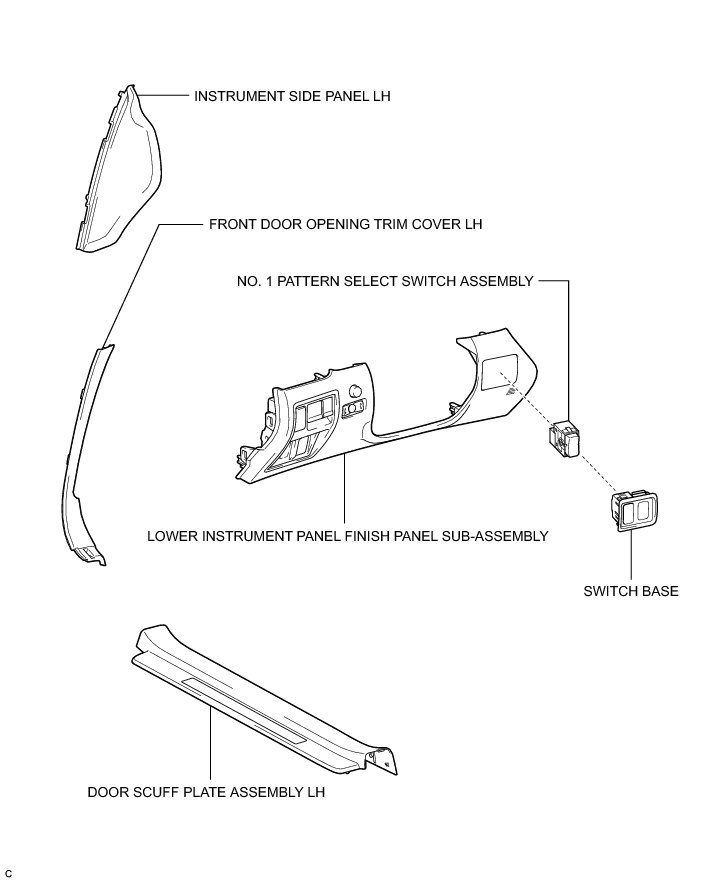 INSTRUMENT SIDE PANEL LH

FRONT DOOR OPENING TRIM COVER LH

NO. 1 PATTERN SELECT SWITCH ASSEMBLY

LOWER INSTRUMENT PANEL FINISH PANEL SUB-ASSEMBLY

SWITCH BASE

DOOR SCUFF PLATE ASSEMBLY LH

C