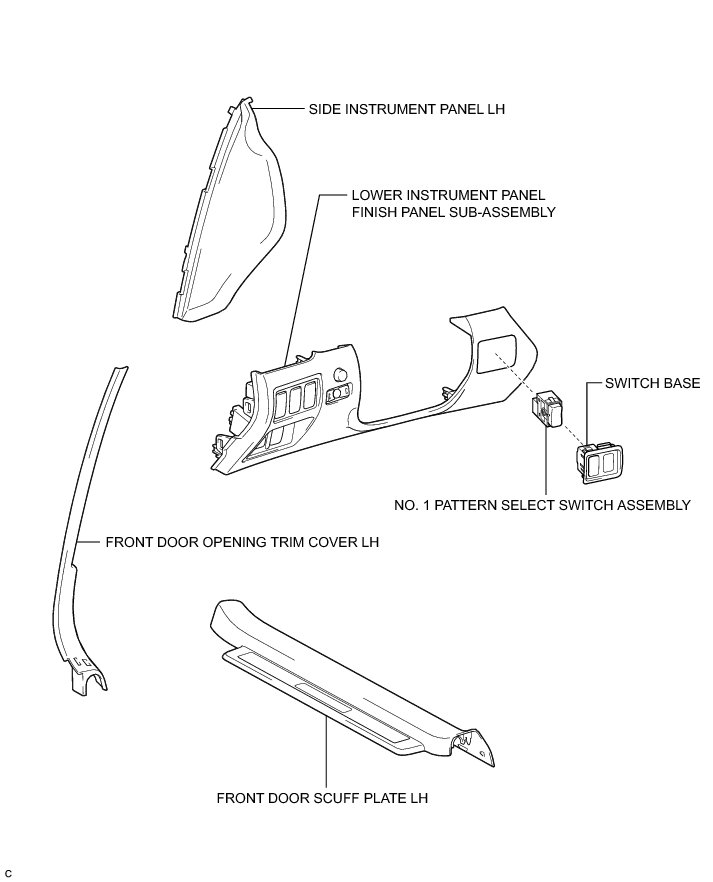 SIDE INSTRUMENT PANEL LH

LOWER INSTRUMENT PANEL FINISH PANEL SUB-ASSEMBLY

SWITCH BASE

NO. 1 PATTERN SELECT SWITCH ASSEMBLY

FRONT DOOR OPENING TRIM COVER LH

FRONT DOOR SCUFF PLATE LH

C