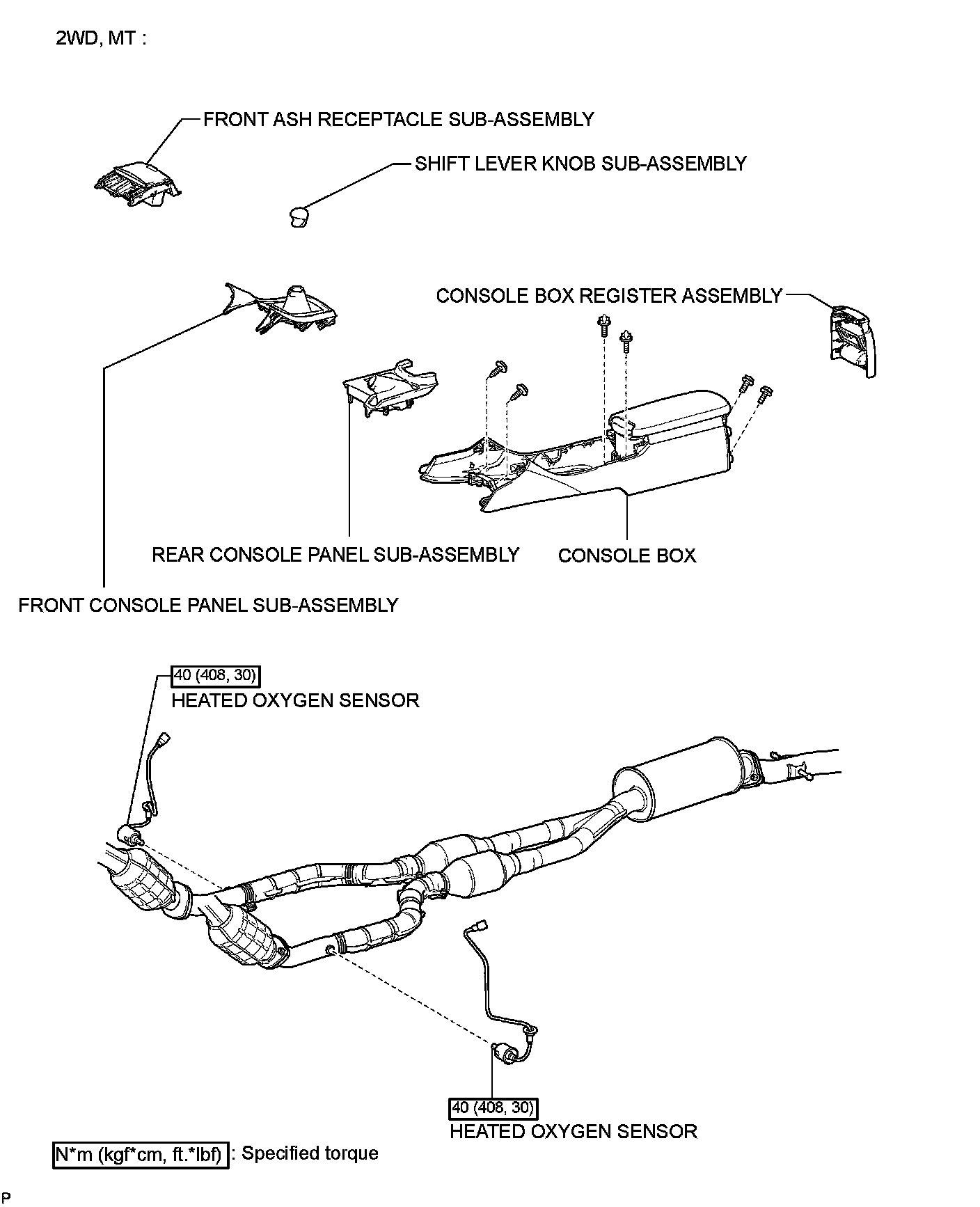 2WD, MT :

FRONT ASH RECEPTACLE SUB-ASSEMBLY

SHIFT LEVER KNOB SUB-ASSEMBLY

CONSOLE BOX REGISTER ASSEMBLY

REAR CONSOLE PANEL SUB-ASSEMBLY

CONSOLE BOX

FRONT CONSOLE PANEL SUB-ASSEMBLY

40 (408, 30)
HEATED OXYGEN SENSOR

40 (408, 30)
HEATED OXYGEN SENSOR

N*m (kgf*cm, ft.*lbf) : Specified torque

P