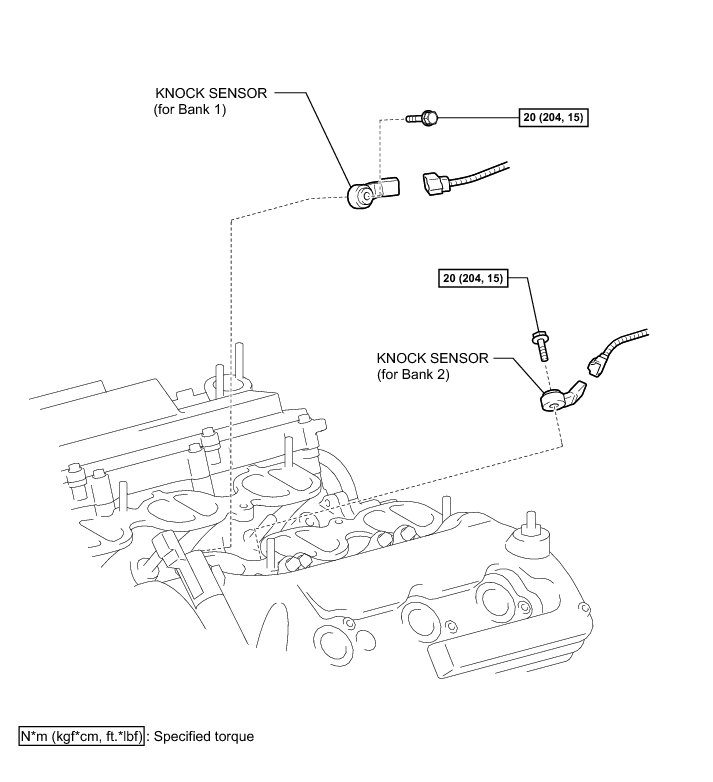 KNOCK SENSOR
(for Bank 1)

20 (204, 15)

20 (204, 15)

KNOCK SENSOR
(for Bank 2)

N*m (kgf*cm, ft.*lbf) : Specified torque