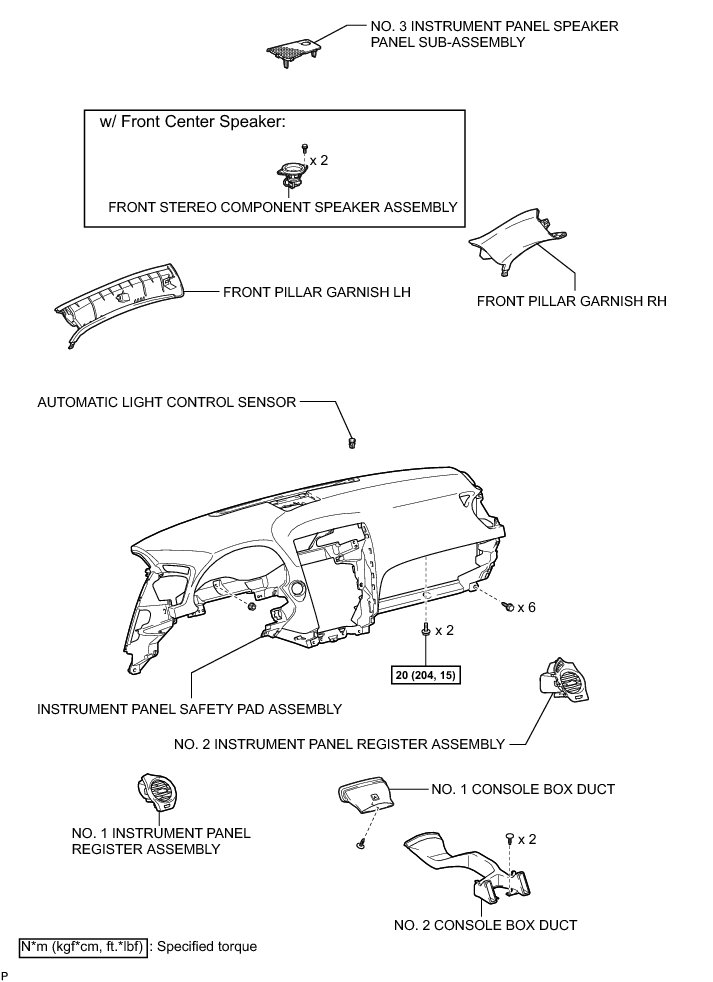 NO. 3 INSTRUMENT PANEL SPEAKER PANEL SUB-ASSEMBLY

w/ Front Center Speaker:

x 2

FRONT STEREO COMPONENT SPEAKER ASSEMBLY

FRONT PILLAR GARNISH LH

FRONT PILLAR GARNISH RH

AUTOMATIC LIGHT CONTROL SENSOR

x 6

x 2

20 (204, 15)

INSTRUMENT PANEL SAFETY PAD ASSEMBLY

NO. 2 INSTRUMENT PANEL REGISTER ASSEMBLY

NO. 1 CONSOLE BOX DUCT

NO. 1 INSTRUMENT PANEL REGISTER ASSEMBLY

x 2

NO. 2 CONSOLE BOX DUCT

N*m (kgf*cm, ft.*lbf) : Specified torque

P