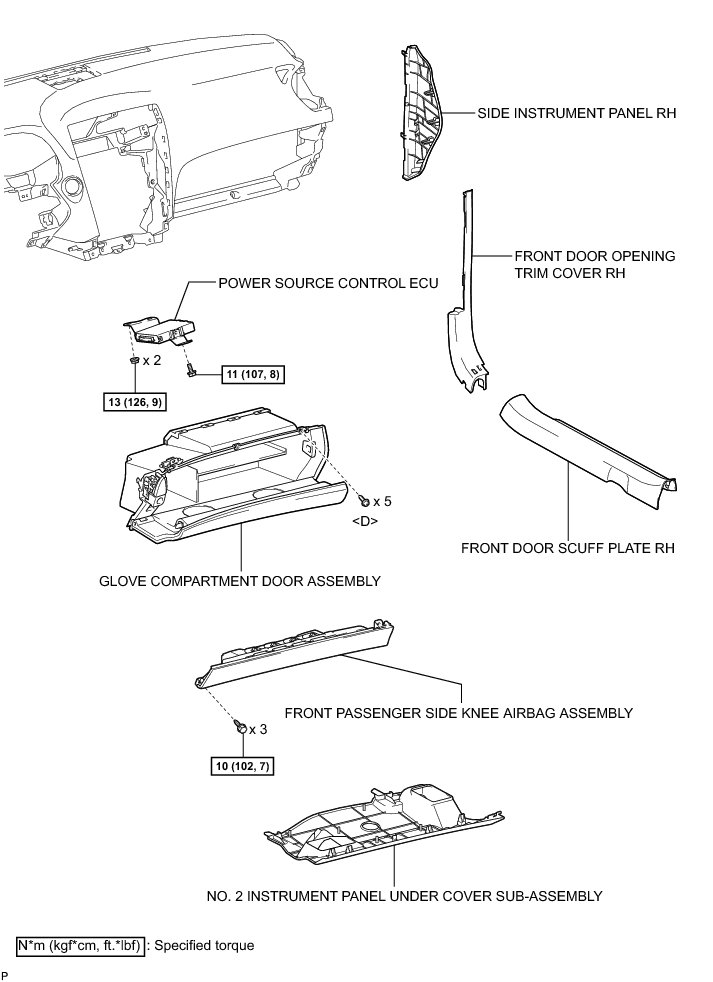 SIDE INSTRUMENT PANEL RH

FRONT DOOR OPENING TRIM COVER RH

POWER SOURCE CONTROL ECU

x 2

11 (107, 8)

13 (126, 9)

x 5

<D>

FRONT DOOR SCUFF PLATE RH

GLOVE COMPARTMENT DOOR ASSEMBLY

FRONT PASSENGER SIDE KNEE AIRBAG ASSEMBLY

x 3

10 (102, 7)

NO. 2 INSTRUMENT PANEL UNDER COVER SUB-ASSEMBLY

N*m (kgf*cm, ft.*lbf) : Specified torque

P