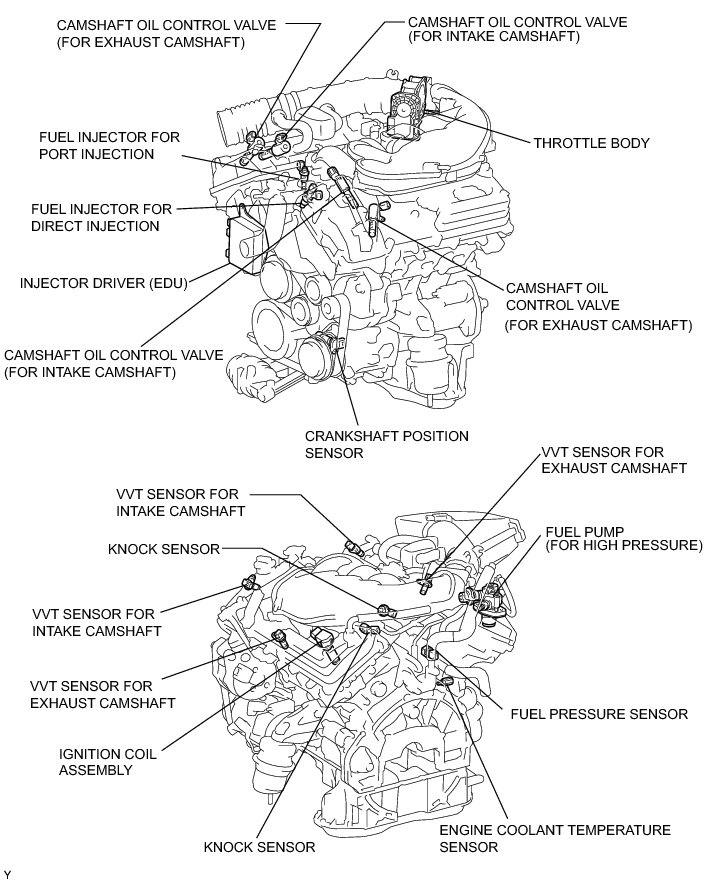 CAMSHAFT OIL CONTROL VALVE
(FOR EXHAUST CAMSHAFT)

CAMSHAFT OIL CONTROL VALVE
(FOR INTAKE CAMSHAFT)

FUEL INJECTOR FOR
PORT INJECTION

THROTTLE BODY

FUEL INJECTOR FOR
DIRECT INJECTION

INJECTOR DRIVER (EDU)

CAMSHAFT OIL
CONTROL VALVE
(FOR EXHAUST CAMSHAFT)

CAMSHAFT OIL CONTROL VALVE
(FOR INTAKE CAMSHAFT)

CRANKSHAFT POSITION
SENSOR

VVT SENSOR FOR
EXHAUST CAMSHAFT

VVT SENSOR FOR
INTAKE CAMSHAFT

FUEL PUMP
(FOR HIGH PRESSURE)

KNOCK SENSOR

VVT SENSOR FOR
INTAKE CAMSHAFT

VVT SENSOR FOR
EXHAUST CAMSHAFT

FUEL PRESSURE SENSOR

IGNITION COIL
ASSEMBLY

KNOCK SENSOR

ENGINE COOLANT TEMPERATURE
SENSOR

Y