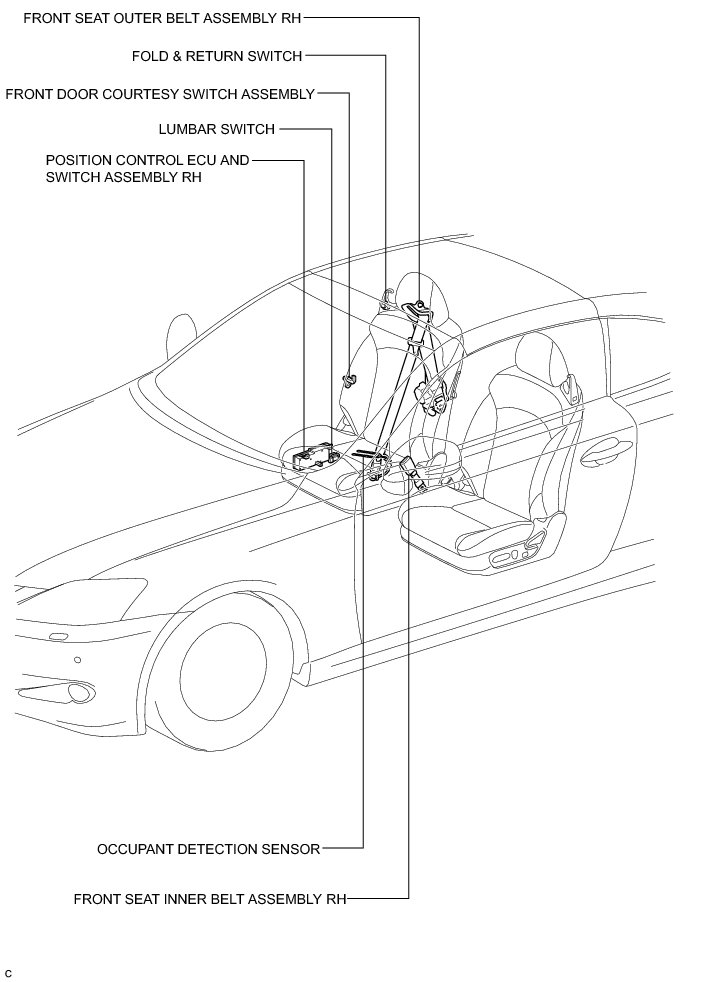 FRONT SEAT OUTER BELT ASSEMBLY RH

FOLD & RETURN SWITCH

FRONT DOOR COURTESY SWITCH ASSEMBLY

LUMBAR SWITCH

POSITION CONTROL ECU AND SWITCH ASSEMBLY RH

OCCUPANT DETECTION SENSOR

FRONT SEAT INNER BELT ASSEMBLY RH

C