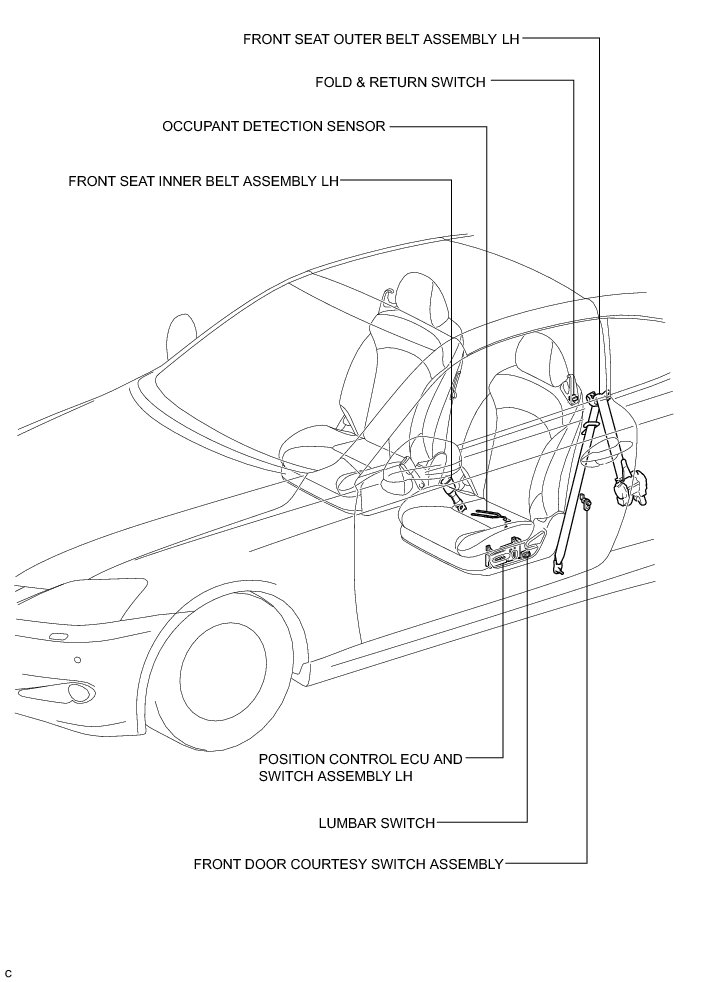 FRONT SEAT OUTER BELT ASSEMBLY LH

FOLD & RETURN SWITCH

OCCUPANT DETECTION SENSOR

FRONT SEAT INNER BELT ASSEMBLY LH

POSITION CONTROL ECU AND SWITCH ASSEMBLY LH

LUMBAR SWITCH

FRONT DOOR COURTESY SWITCH ASSEMBLY

C