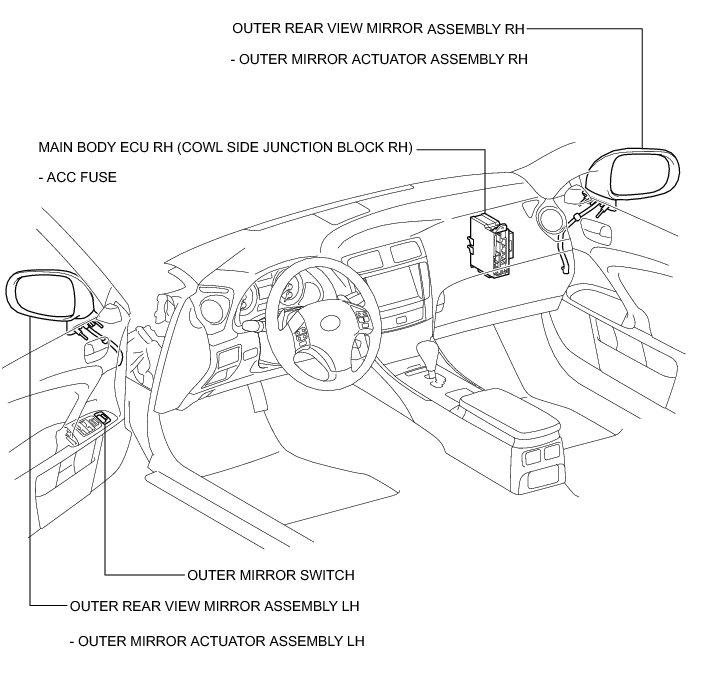 OUTER REAR VIEW MIRROR ASSEMBLY RH

- OUTER MIRROR ACTUATOR ASSEMBLY RH

MAIN BODY ECU RH (COWL SIDE JUNCTION BLOCK RH)

- ACC FUSE

OUTER MIRROR SWITCH

OUTER REAR VIEW MIRROR ASSEMBLY LH

- OUTER MIRROR ACTUATOR ASSEMBLY LH