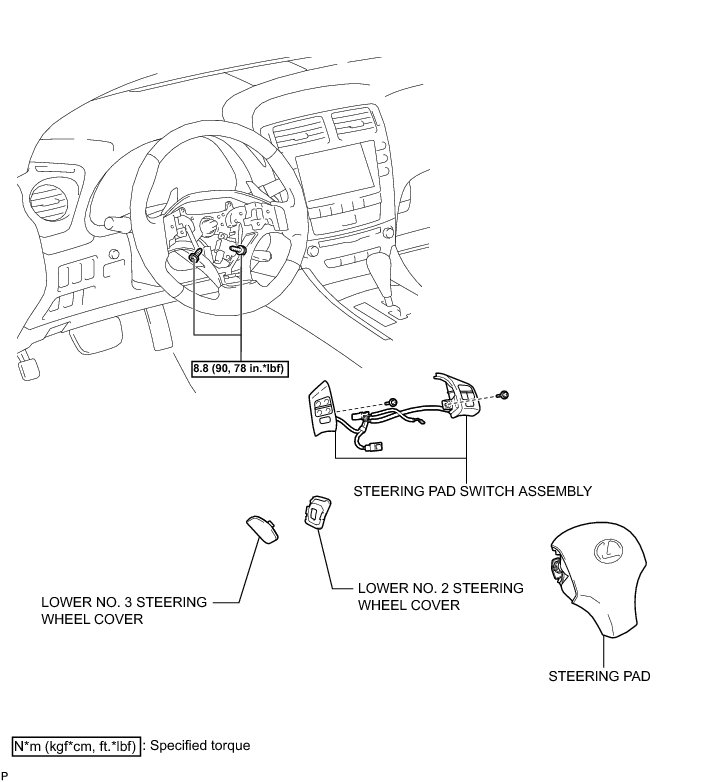 8.8 (90, 78 in.*lbf)

STEERING PAD SWITCH ASSEMBLY

LOWER NO. 3 STEERING WHEEL COVER

LOWER NO. 2 STEERING WHEEL COVER

STEERING PAD

N*m (kgf*cm, ft.*lbf) : Specified torque

P