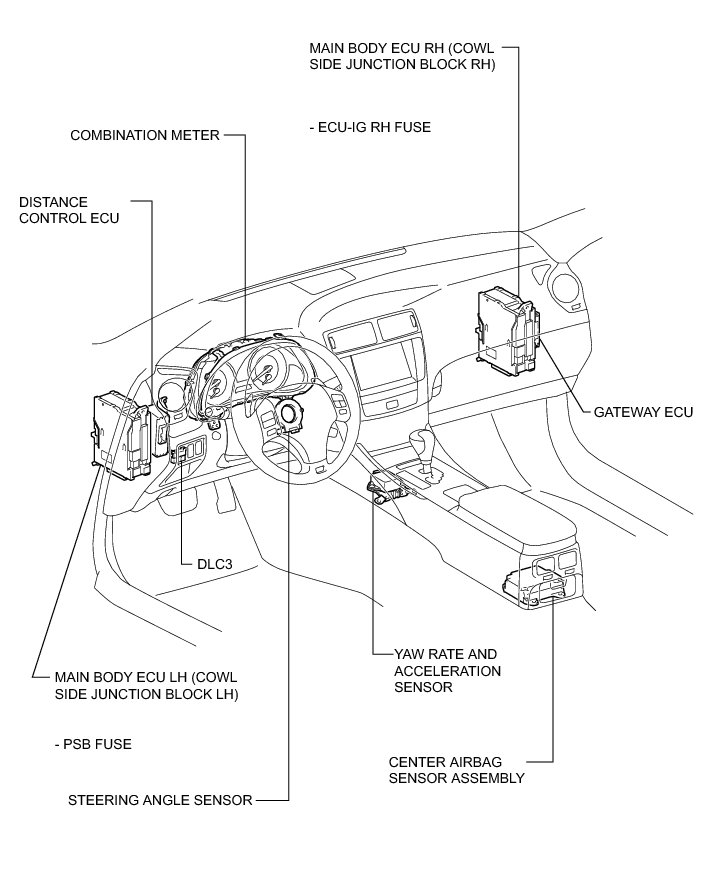 MAIN BODY ECU RH (COWL SIDE JUNCTION BLOCK RH)

- ECU-IG RH FUSE

COMBINATION METER

DISTANCE CONTROL ECU

GATEWAY ECU

DLC3

YAW RATE AND ACCELERATION SENSOR

MAIN BODY ECU LH (COWL SIDE JUNCTION BLOCK LH)

- PSB FUSE

CENTER AIRBAG SENSOR ASSEMBLY

STEERING ANGLE SENSOR