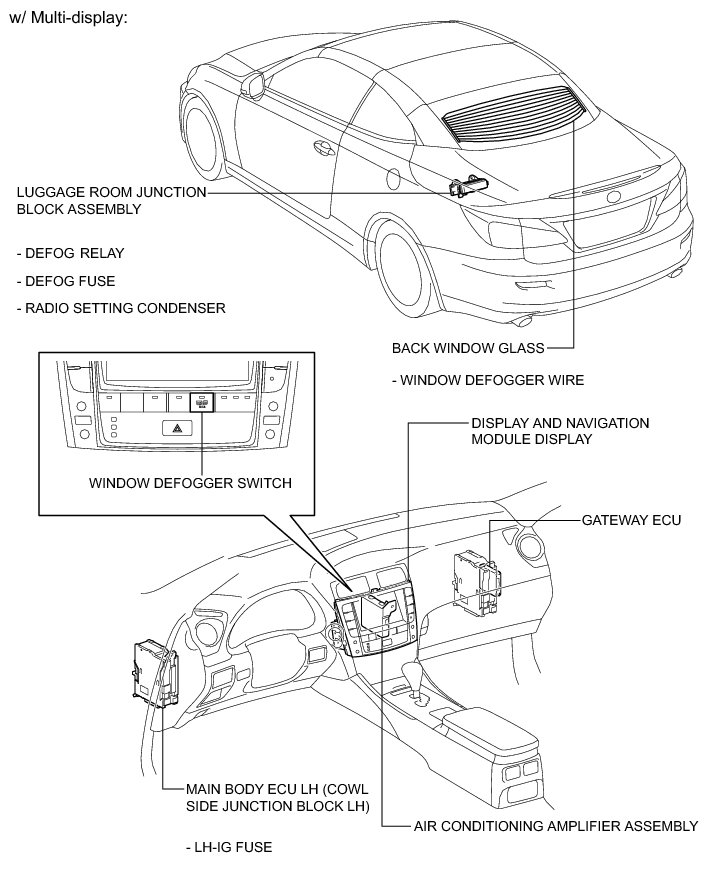 w/ Multi-display:

LUGGAGE ROOM JUNCTION BLOCK ASSEMBLY

- DEFOG RELAY

- DEFOG FUSE

- RADIO SETTING CONDENSER

BACK WINDOW GLASS

- WINDOW DEFOGGER WIRE

WINDOW DEFOGGER SWITCH

DISPLAY AND NAVIGATION MODULE DISPLAY

GATEWAY ECU

MAIN BODY ECU LH (COWL SIDE JUNCTION BLOCK LH)

- LH-IG FUSE

AIR CONDITIONING AMPLIFIER ASSEMBLY