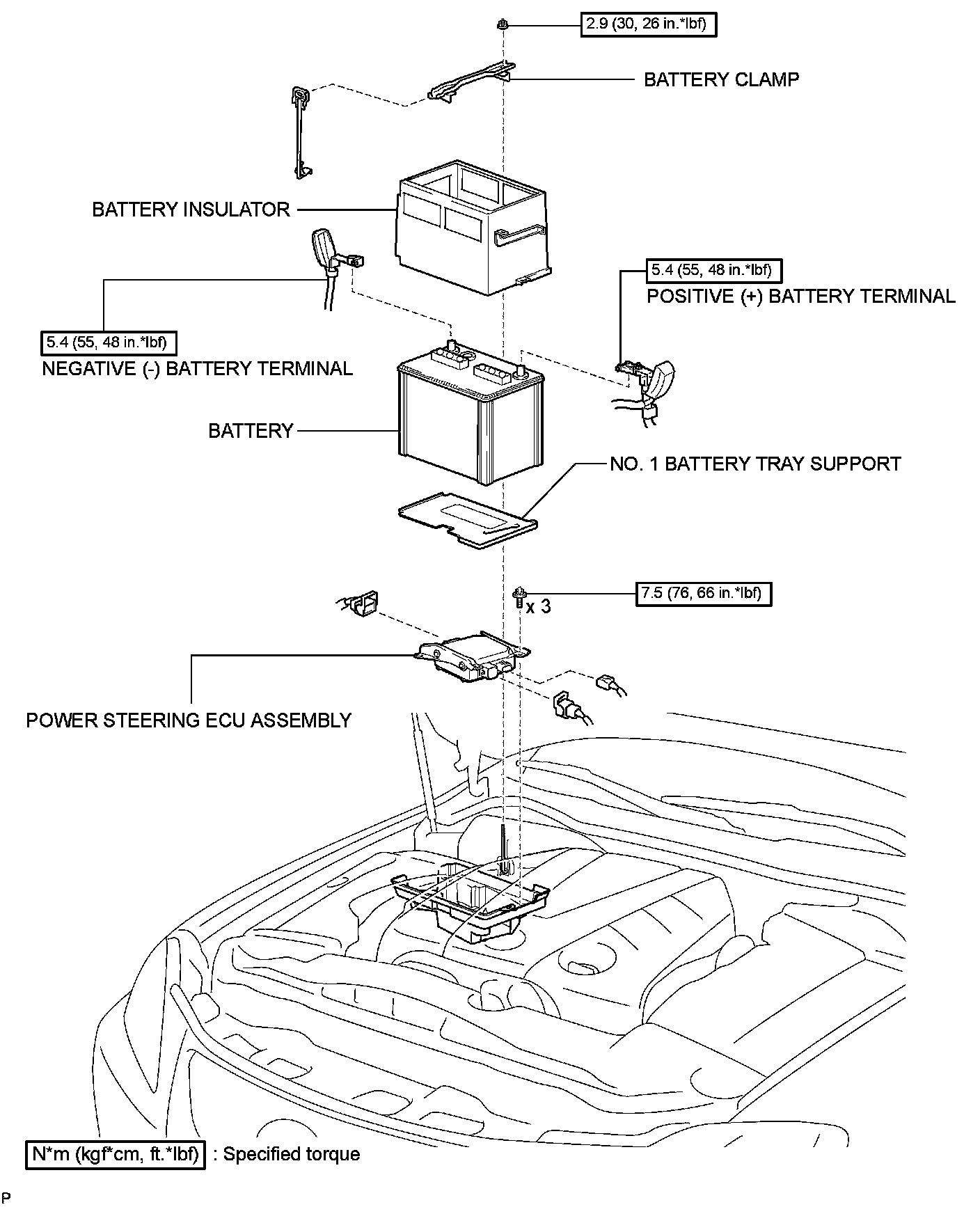 2.9 (30, 26 in.*lbf)

BATTERY CLAMP

BATTERY INSULATOR

5.4 (55, 48 in.*lbf)

POSITIVE (+) BATTERY TERMINAL

5.4 (55, 48 in.*lbf)

NEGATIVE (-) BATTERY TERMINAL

BATTERY

NO. 1 BATTERY TRAY SUPPORT

x 3

7.5 (76, 66 in.*lbf)

POWER STEERING ECU ASSEMBLY

N*m (kgf*cm, ft.*lbf) : Specified torque

P