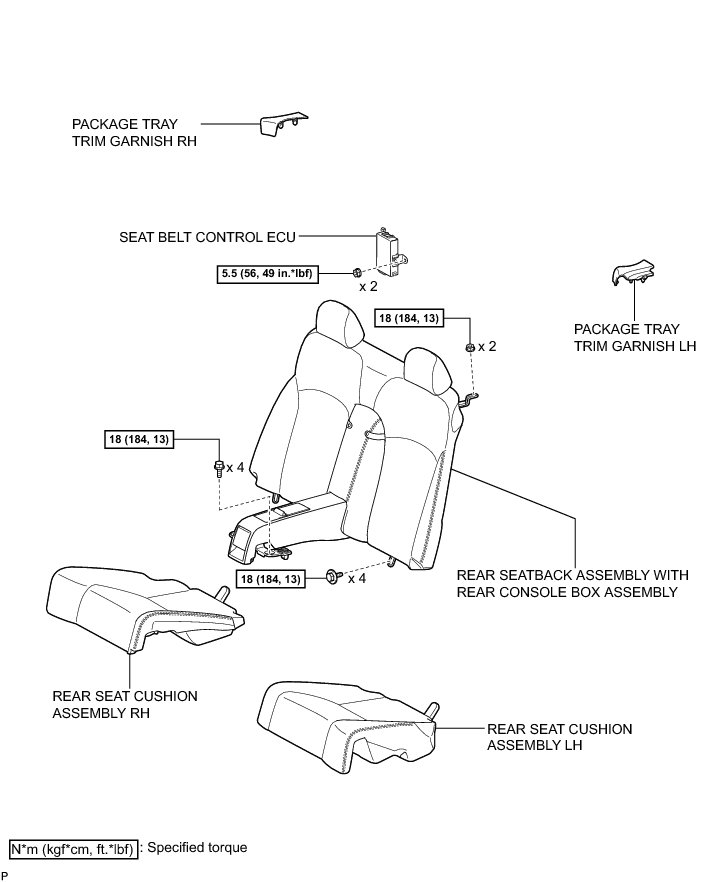 PACKAGE TRAY TRIM GARNISH RH

SEAT BELT CONTROL ECU

5.5 (56, 49 in.*lbf)

x 2

18 (184, 13)

x 2

PACKAGE TRAY TRIM GARNISH LH

18 (184, 13)

x 4

18 (184, 13)

x 4

REAR SEATBACK ASSEMBLY WITH REAR CONSOLE BOX ASSEMBLY

REAR SEAT CUSHION ASSEMBLY RH

REAR SEAT CUSHION ASSEMBLY LH

N*m (kgf*cm, ft.*lbf) : Specified torque

P