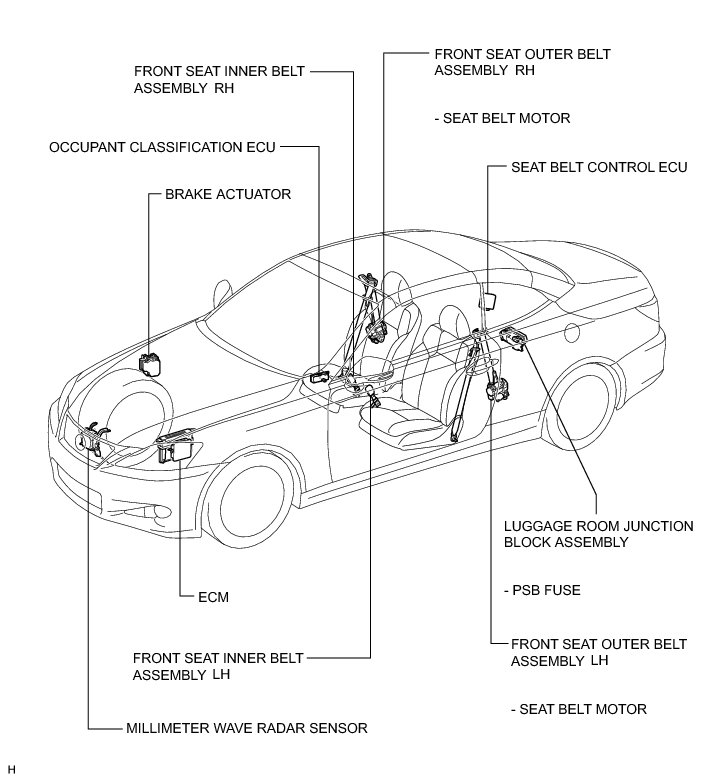 FRONT SEAT INNER BELT ASSEMBLY RH

FRONT SEAT OUTER BELT ASSEMBLY RH

- SEAT BELT MOTOR

OCCUPANT CLASSIFICATION ECU

SEAT BELT CONTROL ECU

BRAKE ACTUATOR

LUGGAGE ROOM JUNCTION BLOCK ASSEMBLY

- PSB FUSE

ECM

FRONT SEAT OUTER BELT ASSEMBLY LH

FRONT SEAT INNER BELT ASSEMBLY LH

- SEAT BELT MOTOR

MILLIMETER WAVE RADAR SENSOR

H