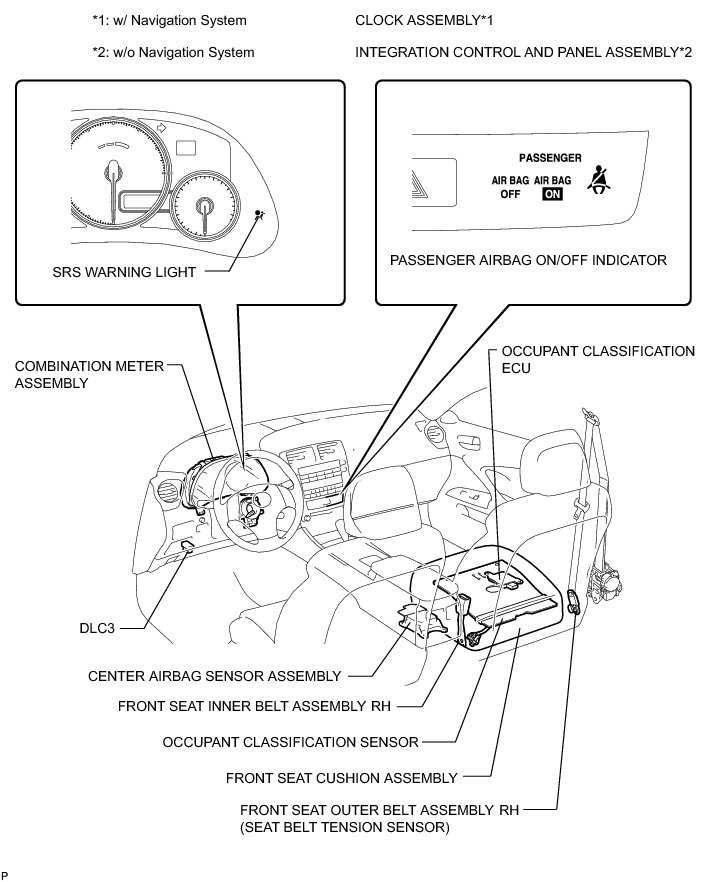 *1: w/ Navigation System

*2: w/o Navigation System

CLOCK ASSEMBLY*1

INTEGRATION CONTROL AND PANEL ASSEMBLY*2

SRS WARNING LIGHT

PASSENGER
AIR BAG OFF
AIR BAG ON

PASSENGER AIRBAG ON/OFF INDICATOR

COMBINATION METER ASSEMBLY

OCCUPANT CLASSIFICATION ECU

DLC3

CENTER AIRBAG SENSOR ASSEMBLY

FRONT SEAT INNER BELT ASSEMBLY RH

OCCUPANT CLASSIFICATION SENSOR

FRONT SEAT CUSHION ASSEMBLY

FRONT SEAT OUTER BELT ASSEMBLY RH
(SEAT BELT TENSION SENSOR)

P