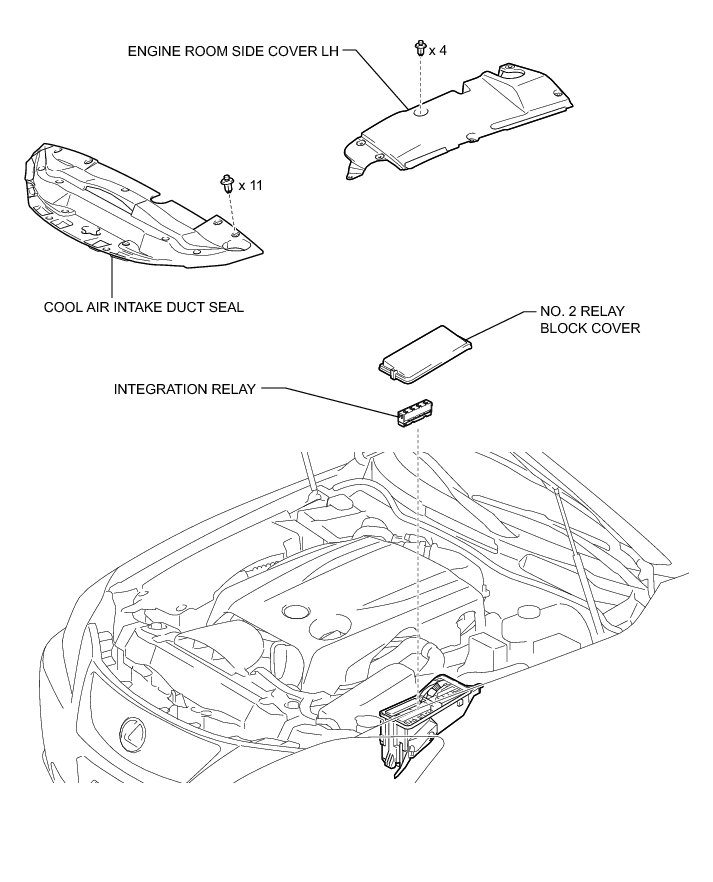 ENGINE ROOM SIDE COVER LH

x 4

x 11

COOL AIR INTAKE DUCT SEAL

NO. 2 RELAY BLOCK COVER

INTEGRATION RELAY