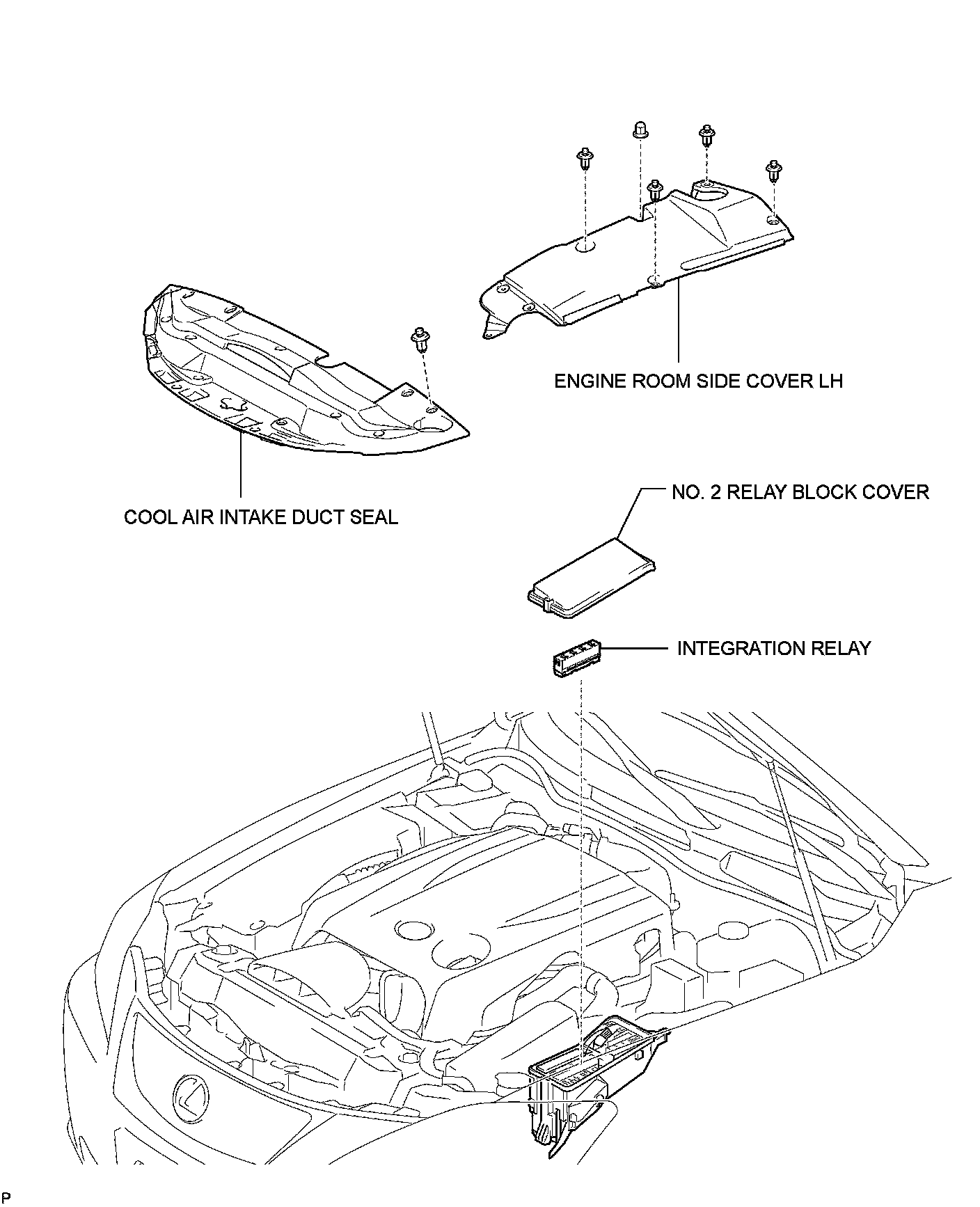 ENGINE ROOM SIDE COVER LH

COOL AIR INTAKE DUCT SEAL

NO. 2 RELAY BLOCK COVER

INTEGRATION RELAY

P