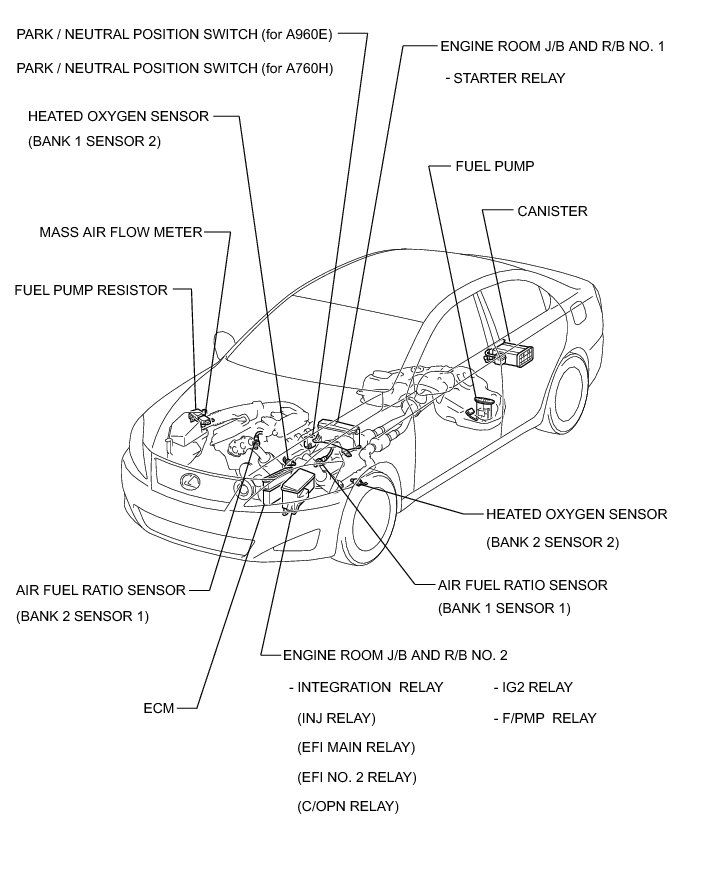 PARK / NEUTRAL POSITION SWITCH (for A960E)

PARK / NEUTRAL POSITION SWITCH (for A760H)

ENGINE ROOM J/B AND R/B NO. 1

- STARTER RELAY

HEATED OXYGEN SENSOR
(BANK 1 SENSOR 2)

FUEL PUMP

CANISTER

MASS AIR FLOW METER

FUEL PUMP RESISTOR

HEATED OXYGEN SENSOR
(BANK 2 SENSOR 2)

AIR FUEL RATIO SENSOR
(BANK 2 SENSOR 1)

AIR FUEL RATIO SENSOR
(BANK 1 SENSOR 1)

ENGINE ROOM J/B AND R/B NO. 2

- INTEGRATION RELAY
(INJ RELAY)
(EFI MAIN RELAY)
(EFI NO. 2 RELAY)
(C/OPN RELAY)

- IG2 RELAY

- F/PMP RELAY

ECM