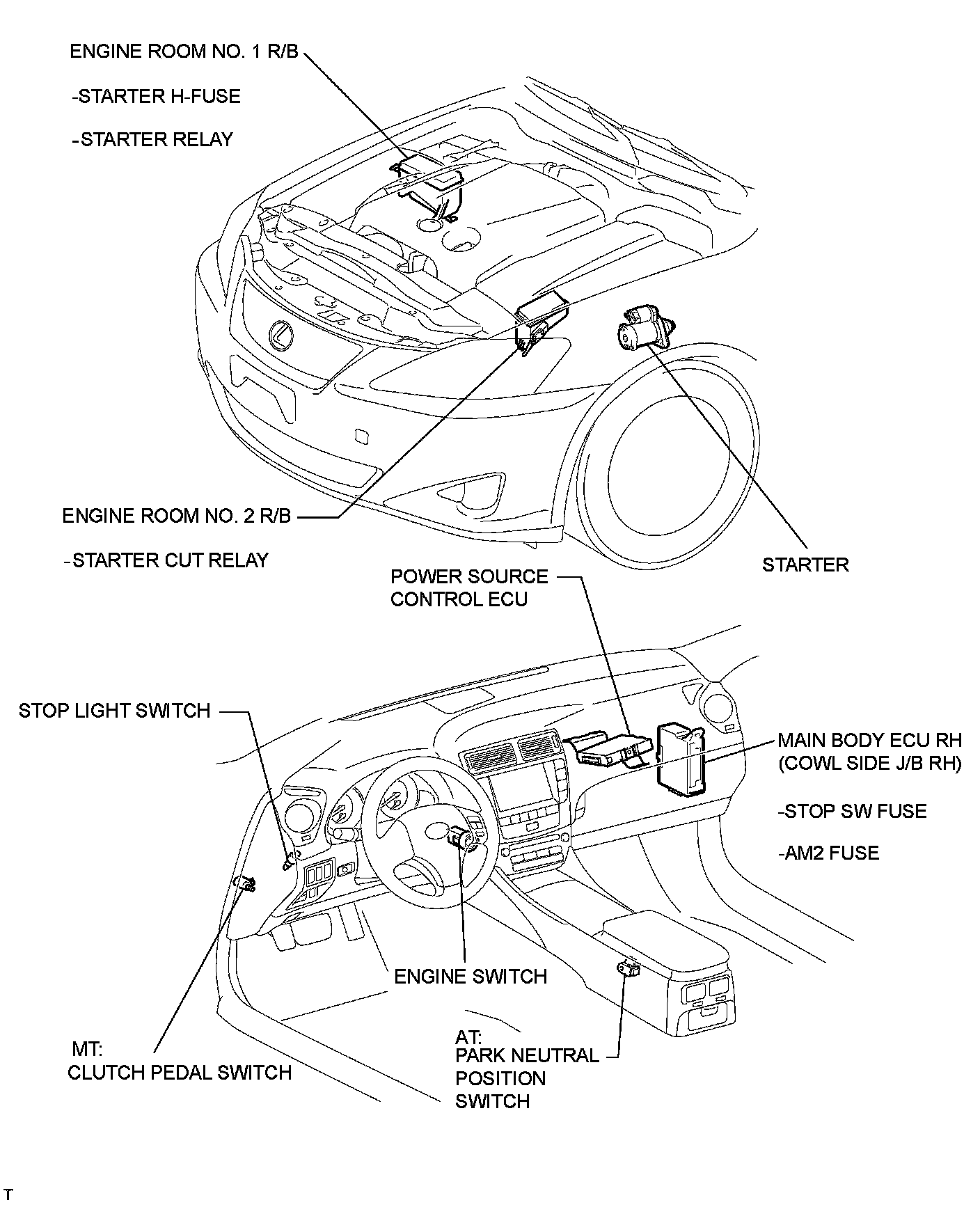 ENGINE ROOM NO. 1 R/B

-STARTER H-FUSE

-STARTER RELAY

ENGINE ROOM NO. 2 R/B

-STARTER CUT RELAY

STARTER

POWER SOURCE CONTROL ECU

STOP LIGHT SWITCH

MAIN BODY ECU RH (COWL SIDE J/B RH)

-STOP SW FUSE

-AM2 FUSE

ENGINE SWITCH

MT: CLUTCH PEDAL SWITCH

AT: PARK NEUTRAL POSITION SWITCH

T