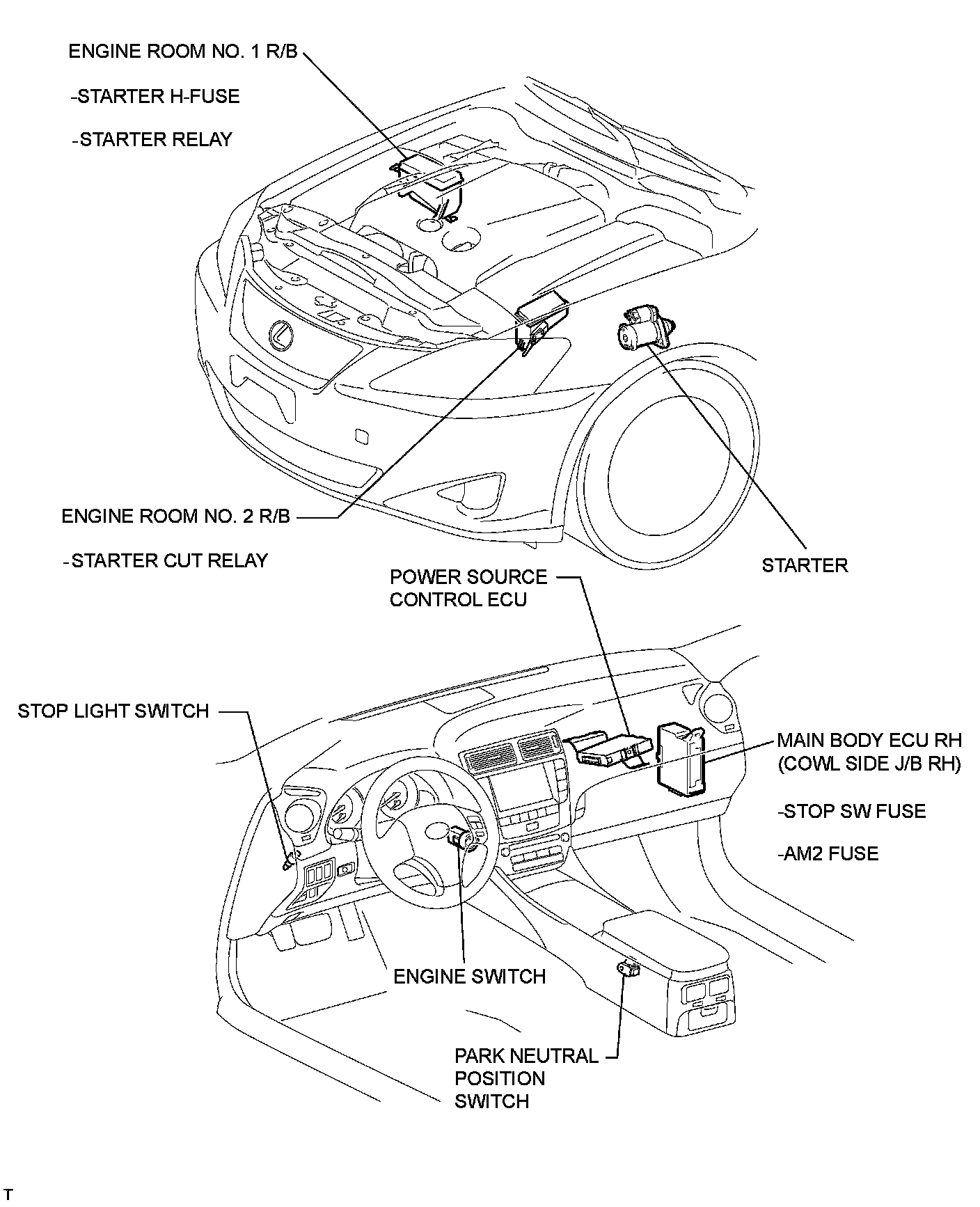 ENGINE ROOM NO. 1 R/B

-STARTER H-FUSE

-STARTER RELAY

ENGINE ROOM NO. 2 R/B

-STARTER CUT RELAY

STARTER

POWER SOURCE CONTROL ECU

STOP LIGHT SWITCH

MAIN BODY ECU RH (COWL SIDE J/B RH)

-STOP SW FUSE

-AM2 FUSE

ENGINE SWITCH

PARK NEUTRAL POSITION SWITCH

T