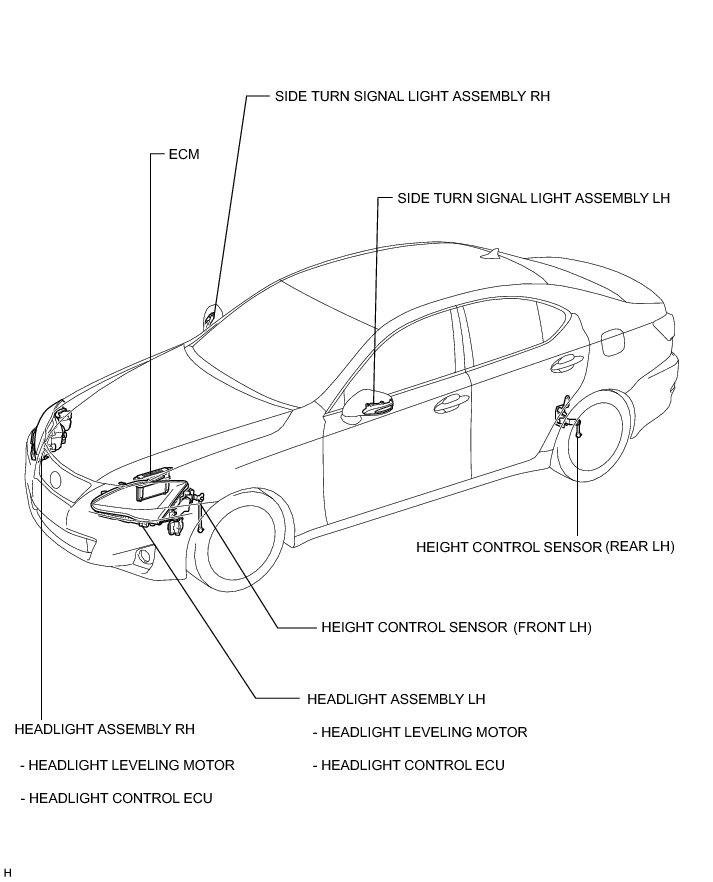 SIDE TURN SIGNAL LIGHT ASSEMBLY RH

ECM

SIDE TURN SIGNAL LIGHT ASSEMBLY LH

HEIGHT CONTROL SENSOR (REAR LH)

HEIGHT CONTROL SENSOR (FRONT LH)

HEADLIGHT ASSEMBLY LH

- HEADLIGHT LEVELING MOTOR

- HEADLIGHT CONTROL ECU

HEADLIGHT ASSEMBLY RH

- HEADLIGHT LEVELING MOTOR

- HEADLIGHT CONTROL ECU

H