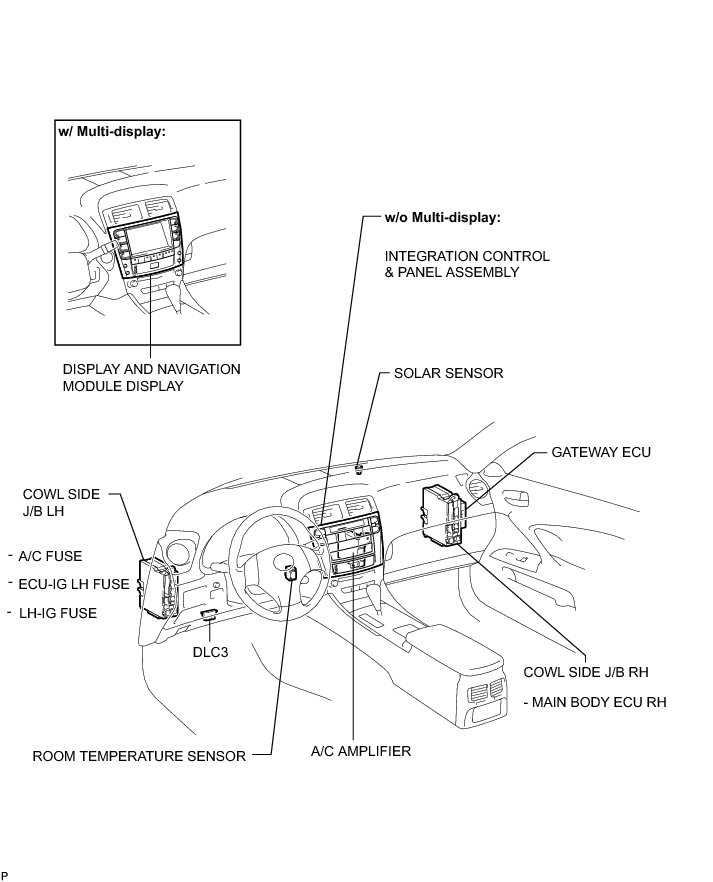 w/ Multi-display:

DISPLAY AND NAVIGATION MODULE DISPLAY

w/o Multi-display:

INTEGRATION CONTROL & PANEL ASSEMBLY

SOLAR SENSOR

GATEWAY ECU

COWL SIDE J/B LH

- A/C FUSE

- ECU-IG LH FUSE

- LH-IG FUSE

DLC3

COWL SIDE J/B RH

- MAIN BODY ECU RH

ROOM TEMPERATURE SENSOR

A/C AMPLIFIER

P