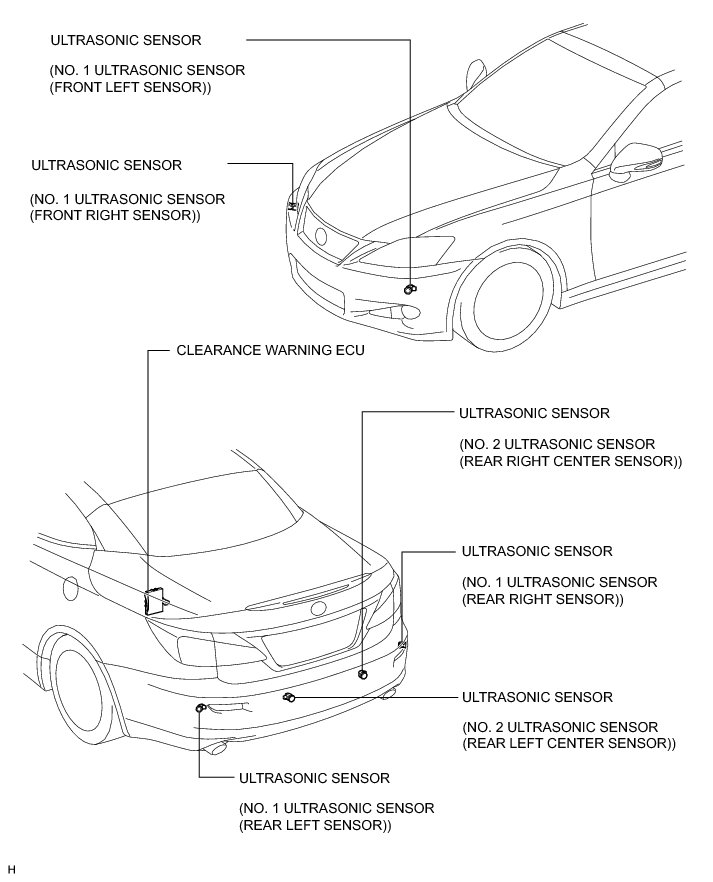 ULTRASONIC SENSOR

(NO. 1 ULTRASONIC SENSOR
(FRONT LEFT SENSOR))

ULTRASONIC SENSOR

(NO. 1 ULTRASONIC SENSOR
(FRONT RIGHT SENSOR))

CLEARANCE WARNING ECU

ULTRASONIC SENSOR

(NO. 2 ULTRASONIC SENSOR
(REAR RIGHT CENTER SENSOR))

ULTRASONIC SENSOR

(NO. 1 ULTRASONIC SENSOR
(REAR RIGHT SENSOR))

ULTRASONIC SENSOR

(NO. 2 ULTRASONIC SENSOR
(REAR LEFT CENTER SENSOR))

ULTRASONIC SENSOR

(NO. 1 ULTRASONIC SENSOR
(REAR LEFT SENSOR))

H