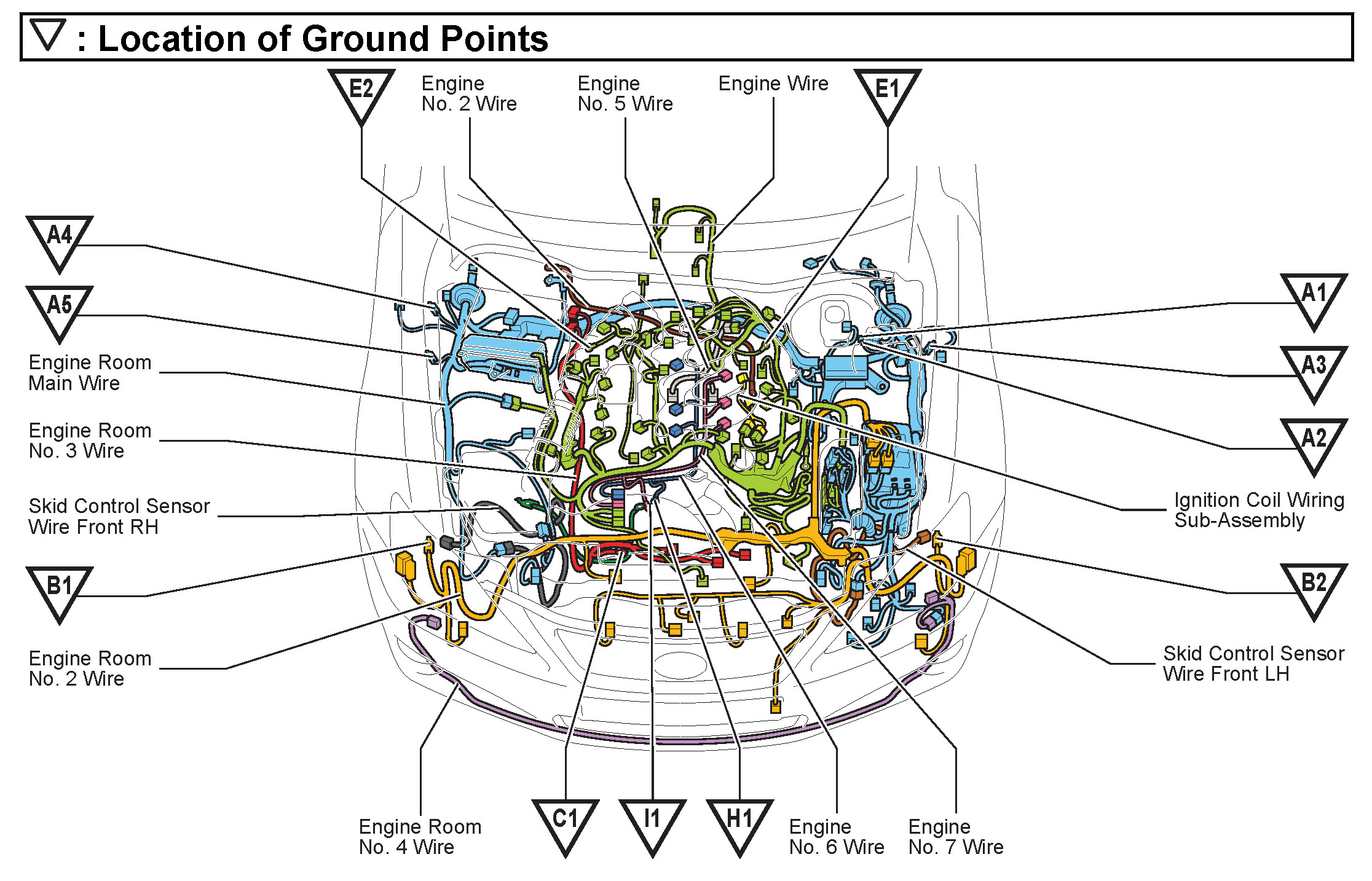 ▽ : Location of Ground Points

E2

Engine No. 2 Wire

Engine No. 5 Wire

Engine Wire

E1

A4

A5

Engine Room Main Wire

Engine Room No. 3 Wire

Skid Control Sensor Wire Front RH

B1

Engine Room No. 2 Wire

A1

A3

A2

Ignition Coil Wiring Sub-Assembly

B2

Skid Control Sensor Wire Front LH

Engine Room No. 4 Wire

C1

I1

H1

Engine No. 6 Wire

Engine No. 7 Wire