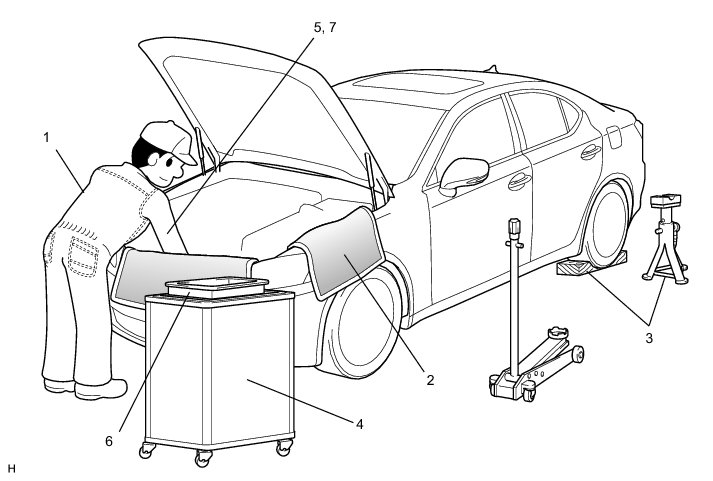 5, 7
1
3
2
4
6
H