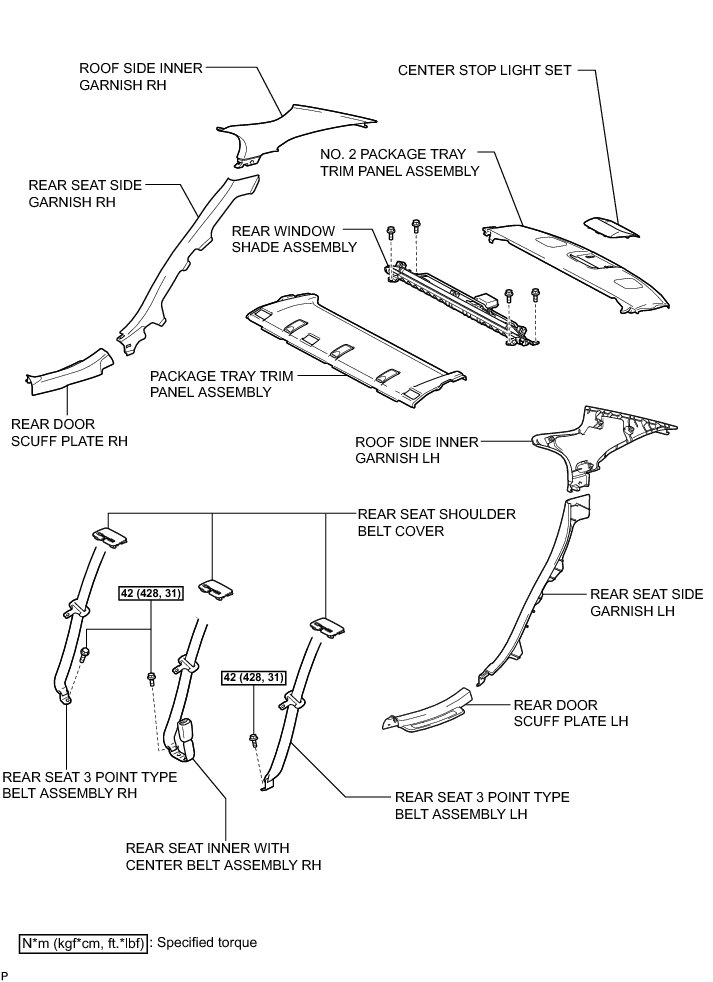 ROOF SIDE INNER GARNISH RH

CENTER STOP LIGHT SET

NO. 2 PACKAGE TRAY TRIM PANEL ASSEMBLY

REAR SEAT SIDE GARNISH RH

REAR WINDOW SHADE ASSEMBLY

PACKAGE TRAY TRIM PANEL ASSEMBLY

REAR DOOR SCUFF PLATE RH

ROOF SIDE INNER GARNISH LH

REAR SEAT SHOULDER BELT COVER

42 (428, 31)

REAR SEAT SIDE GARNISH LH

42 (428, 31)

REAR DOOR SCUFF PLATE LH

REAR SEAT 3 POINT TYPE BELT ASSEMBLY RH

REAR SEAT 3 POINT TYPE BELT ASSEMBLY LH

REAR SEAT INNER WITH CENTER BELT ASSEMBLY RH

N*m (kgf*cm, ft.*lbf) : Specified torque

P