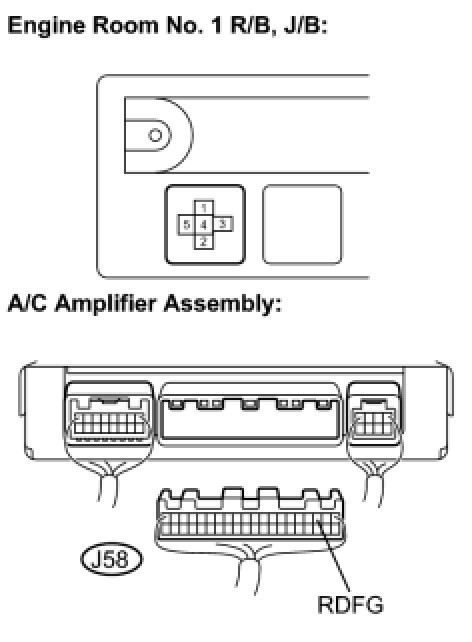 Engine Room No. 1 R/B, J/B:

1
5 4 3
2

A/C Amplifier Assembly:

J58

RDFG