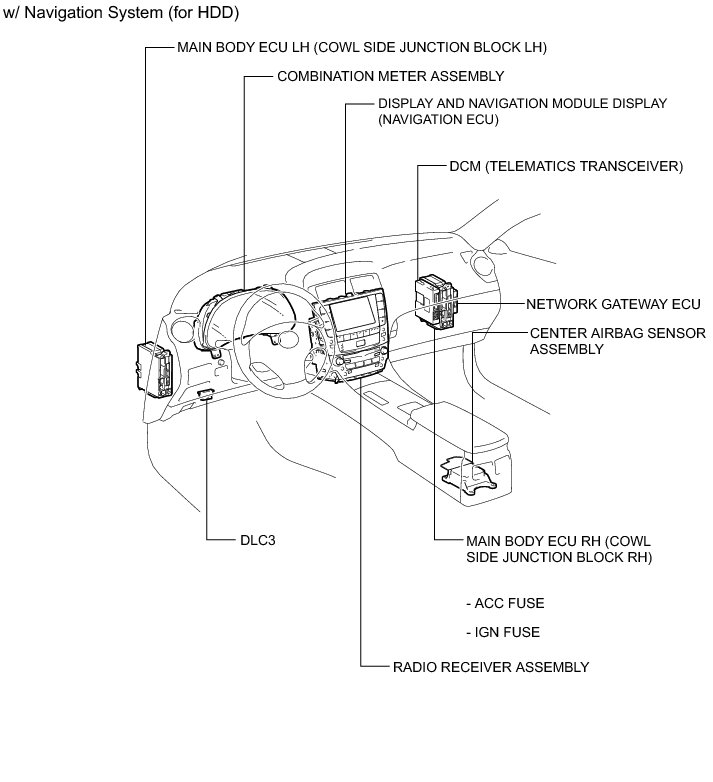 w/ Navigation System (for HDD)

MAIN BODY ECU LH (COWL SIDE JUNCTION BLOCK LH)

COMBINATION METER ASSEMBLY

DISPLAY AND NAVIGATION MODULE DISPLAY (NAVIGATION ECU)

DCM (TELEMATICS TRANSCEIVER)

NETWORK GATEWAY ECU

CENTER AIRBAG SENSOR ASSEMBLY

DLC3

MAIN BODY ECU RH (COWL SIDE JUNCTION BLOCK RH)

- ACC FUSE

- IGN FUSE

RADIO RECEIVER ASSEMBLY