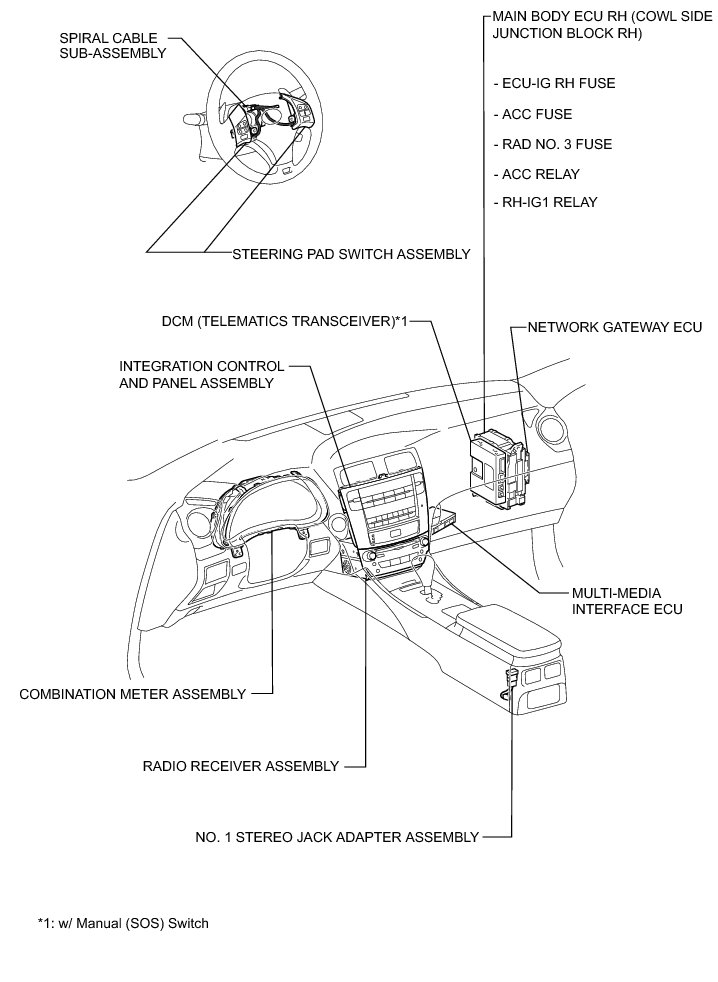 SPIRAL CABLE SUB-ASSEMBLY

MAIN BODY ECU RH (COWL SIDE JUNCTION BLOCK RH)

- ECU-IG RH FUSE

- ACC FUSE

- RAD NO. 3 FUSE

- ACC RELAY

- RH-IG1 RELAY

STEERING PAD SWITCH ASSEMBLY

DCM (TELEMATICS TRANSCEIVER)*1

NETWORK GATEWAY ECU

INTEGRATION CONTROL AND PANEL ASSEMBLY

MULTI-MEDIA INTERFACE ECU

COMBINATION METER ASSEMBLY

RADIO RECEIVER ASSEMBLY

NO. 1 STEREO JACK ADAPTER ASSEMBLY

*1: w/ Manual (SOS) Switch