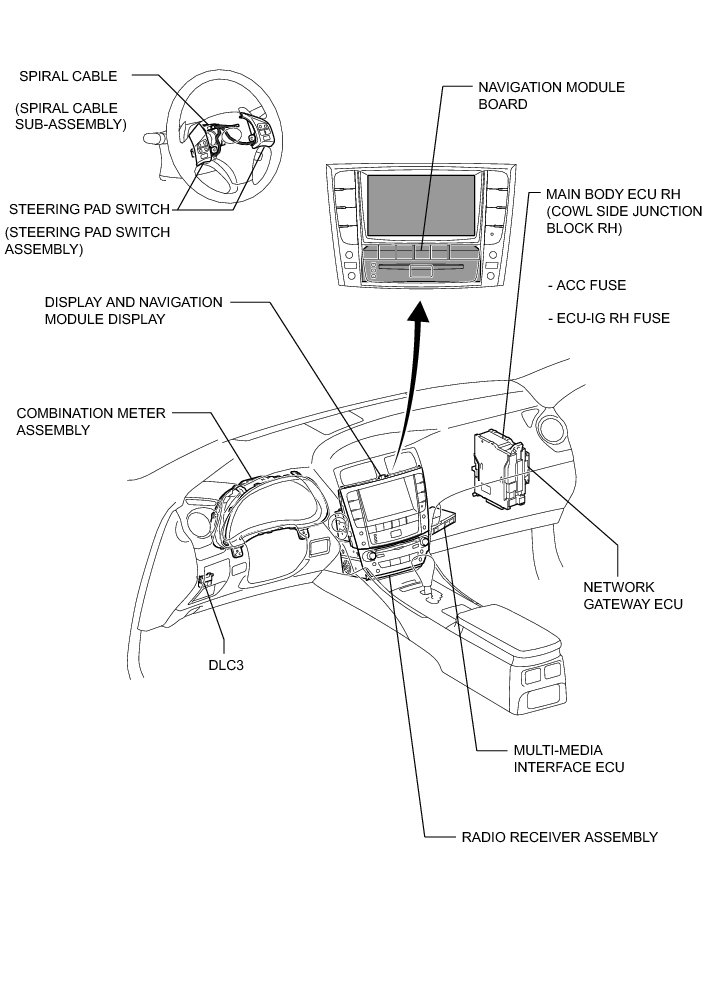 SPIRAL CABLE

(SPIRAL CABLE SUB-ASSEMBLY)

STEERING PAD SWITCH

(STEERING PAD SWITCH ASSEMBLY)

NAVIGATION MODULE BOARD

MAIN BODY ECU RH (COWL SIDE JUNCTION BLOCK RH)

- ACC FUSE

- ECU-IG RH FUSE

DISPLAY AND NAVIGATION MODULE DISPLAY

COMBINATION METER ASSEMBLY

NETWORK GATEWAY ECU

DLC3

MULTI-MEDIA INTERFACE ECU

RADIO RECEIVER ASSEMBLY