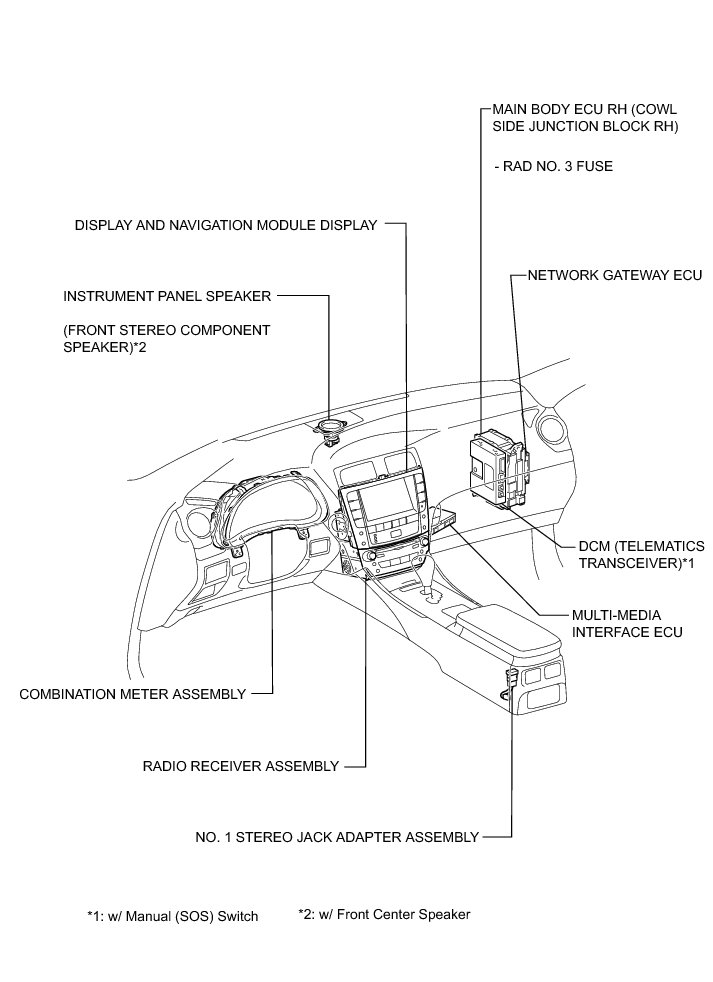 MAIN BODY ECU RH (COWL SIDE JUNCTION BLOCK RH)

- RAD NO. 3 FUSE

DISPLAY AND NAVIGATION MODULE DISPLAY

NETWORK GATEWAY ECU

INSTRUMENT PANEL SPEAKER

(FRONT STEREO COMPONENT SPEAKER)*2

DCM (TELEMATICS TRANSCEIVER)*1

MULTI-MEDIA INTERFACE ECU

COMBINATION METER ASSEMBLY

RADIO RECEIVER ASSEMBLY

NO. 1 STEREO JACK ADAPTER ASSEMBLY

*1: w/ Manual (SOS) Switch

*2: w/ Front Center Speaker