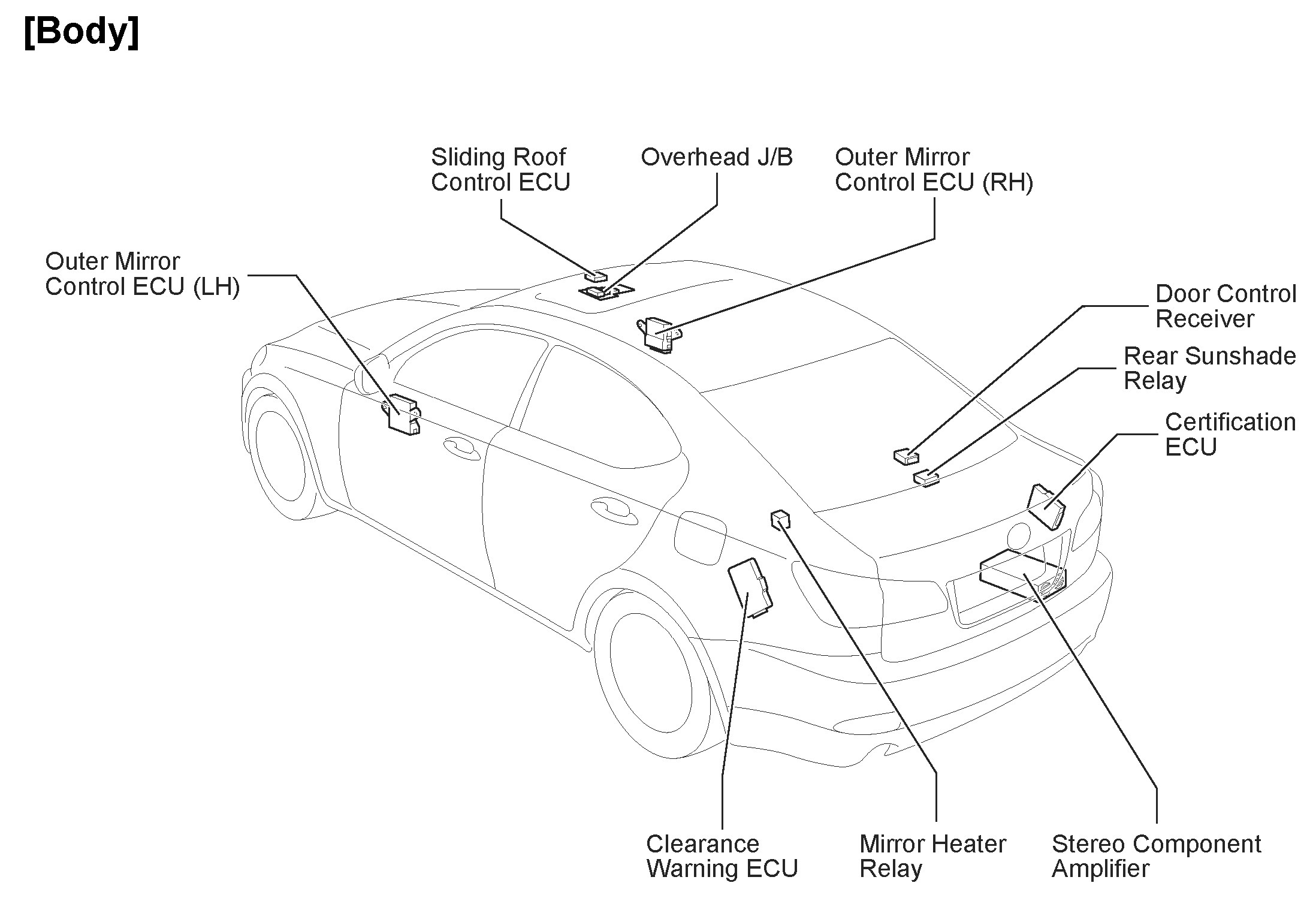 [Body]

Sliding Roof Control ECU

Overhead J/B

Outer Mirror Control ECU (RH)

Outer Mirror Control ECU (LH)

Door Control Receiver

Rear Sunshade Relay

Certification ECU

Clearance Warning ECU

Mirror Heater Relay

Stereo Component Amplifier