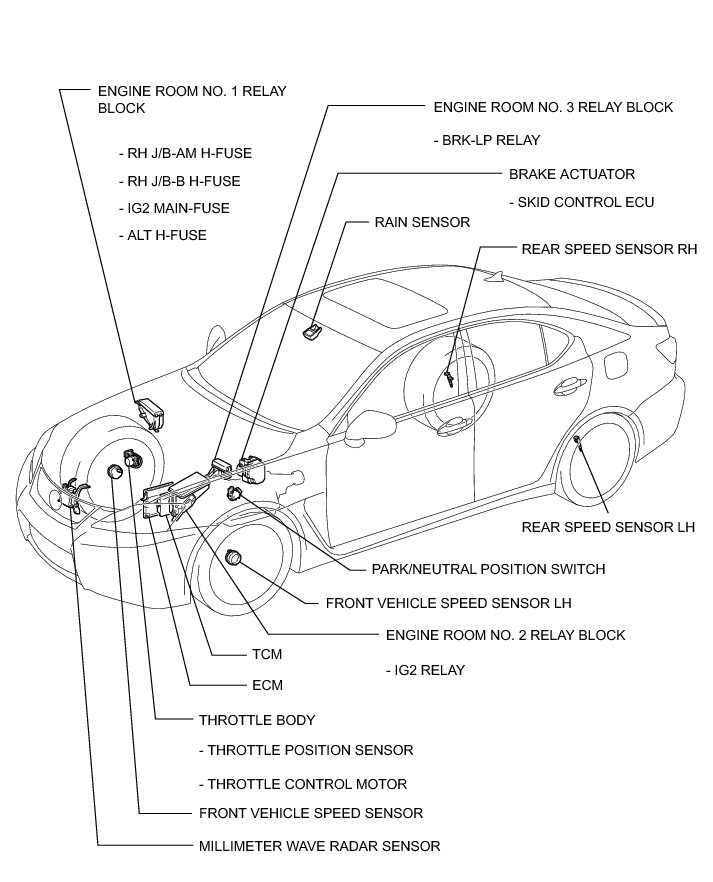 ENGINE ROOM NO. 1 RELAY BLOCK

- RH J/B-AM H-FUSE

- RH J/B-B H-FUSE

- IG2 MAIN-FUSE

- ALT H-FUSE

ENGINE ROOM NO. 3 RELAY BLOCK

- BRK-LP RELAY

BRAKE ACTUATOR

- SKID CONTROL ECU

RAIN SENSOR

REAR SPEED SENSOR RH

REAR SPEED SENSOR LH

PARK/NEUTRAL POSITION SWITCH

FRONT VEHICLE SPEED SENSOR LH

ENGINE ROOM NO. 2 RELAY BLOCK

- IG2 RELAY

TCM

ECM

THROTTLE BODY

- THROTTLE POSITION SENSOR

- THROTTLE CONTROL MOTOR

FRONT VEHICLE SPEED SENSOR

MILLIMETER WAVE RADAR SENSOR