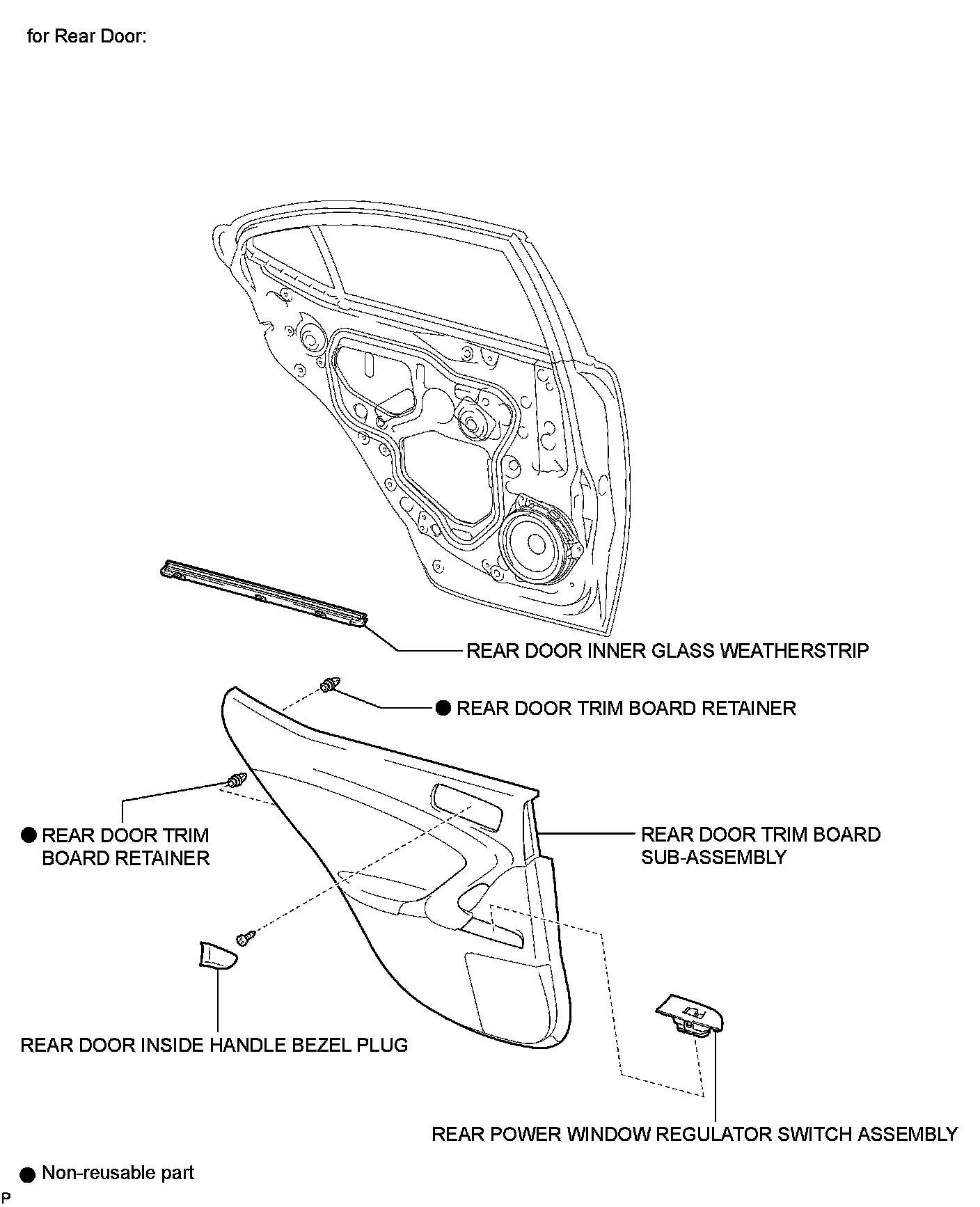 for Rear Door:

REAR DOOR INNER GLASS WEATHERSTRIP

● REAR DOOR TRIM BOARD RETAINER

● REAR DOOR TRIM BOARD RETAINER

REAR DOOR TRIM BOARD SUB-ASSEMBLY

REAR DOOR INSIDE HANDLE BEZEL PLUG

REAR POWER WINDOW REGULATOR SWITCH ASSEMBLY

● Non-reusable part

P