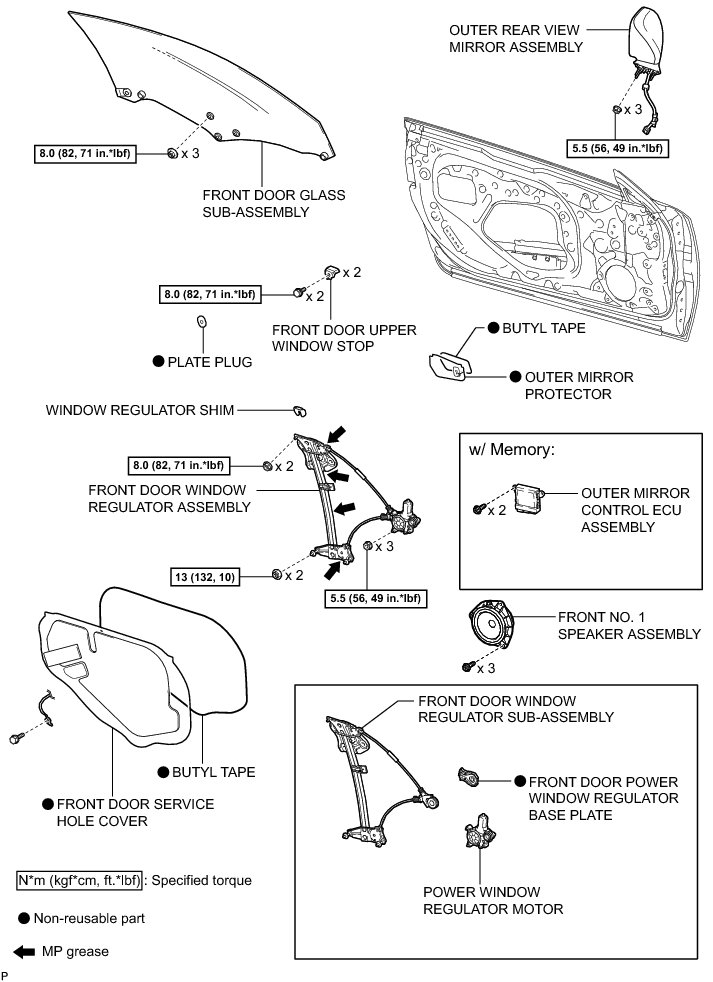 OUTER REAR VIEW MIRROR ASSEMBLY

x 3

5.5 (56, 49 in.*lbf)

8.0 (82, 71 in.*lbf)

x 3

FRONT DOOR GLASS SUB-ASSEMBLY

x 2

8.0 (82, 71 in.*lbf)

x 2

FRONT DOOR UPPER WINDOW STOP

● PLATE PLUG

● BUTYL TAPE

● OUTER MIRROR PROTECTOR

WINDOW REGULATOR SHIM

8.0 (82, 71 in.*lbf)

x 2

FRONT DOOR WINDOW REGULATOR ASSEMBLY

x 3

13 (132, 10)

x 2

5.5 (56, 49 in.*lbf)

w/ Memory:

x 2

OUTER MIRROR CONTROL ECU ASSEMBLY

FRONT NO. 1 SPEAKER ASSEMBLY

x 3

● BUTYL TAPE

● FRONT DOOR SERVICE HOLE COVER

FRONT DOOR WINDOW REGULATOR SUB-ASSEMBLY

● FRONT DOOR POWER WINDOW REGULATOR BASE PLATE

POWER WINDOW REGULATOR MOTOR

N*m (kgf*cm, ft.*lbf) : Specified torque

● Non-reusable part

MP grease

P