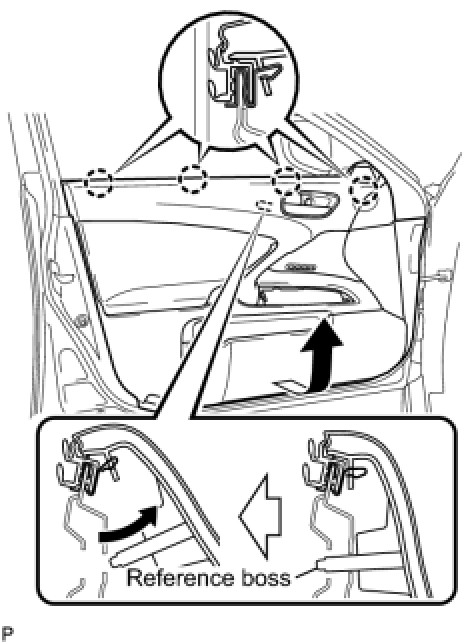 Reference boss

P