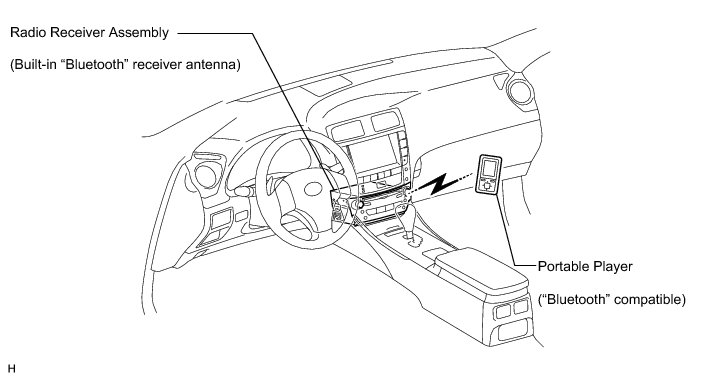 Radio Receiver Assembly

(Built-in “Bluetooth” receiver antenna)

Portable Player

(“Bluetooth” compatible)

H