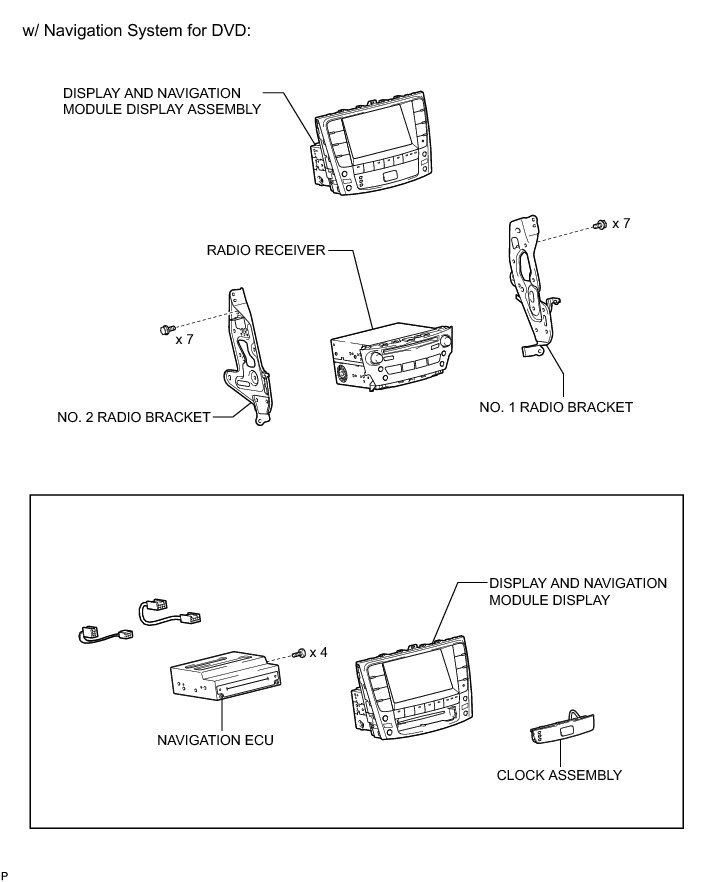 w/ Navigation System for DVD:

DISPLAY AND NAVIGATION MODULE DISPLAY ASSEMBLY

x 7

RADIO RECEIVER

x 7

NO. 2 RADIO BRACKET

NO. 1 RADIO BRACKET

DISPLAY AND NAVIGATION MODULE DISPLAY

x 4

NAVIGATION ECU

CLOCK ASSEMBLY

P