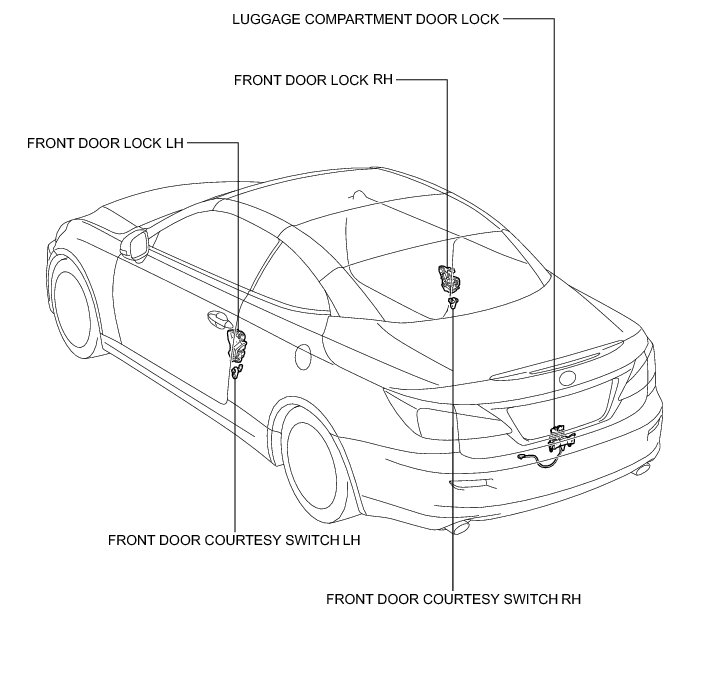 LUGGAGE COMPARTMENT DOOR LOCK

FRONT DOOR LOCK RH

FRONT DOOR LOCK LH

FRONT DOOR COURTESY SWITCH LH

FRONT DOOR COURTESY SWITCH RH