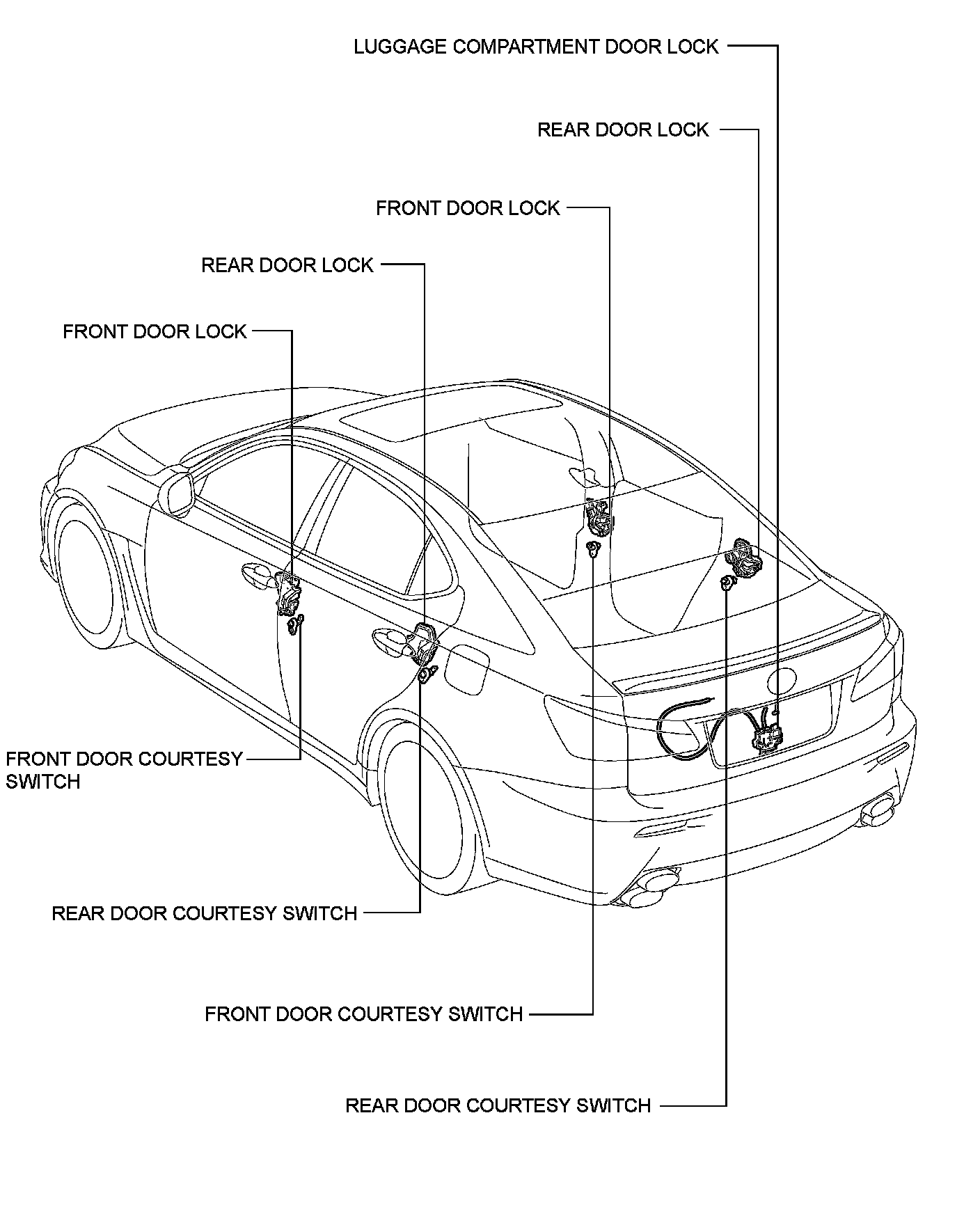 LUGGAGE COMPARTMENT DOOR LOCK

REAR DOOR LOCK

FRONT DOOR LOCK

REAR DOOR LOCK

FRONT DOOR LOCK

FRONT DOOR COURTESY SWITCH

REAR DOOR COURTESY SWITCH

FRONT DOOR COURTESY SWITCH

REAR DOOR COURTESY SWITCH