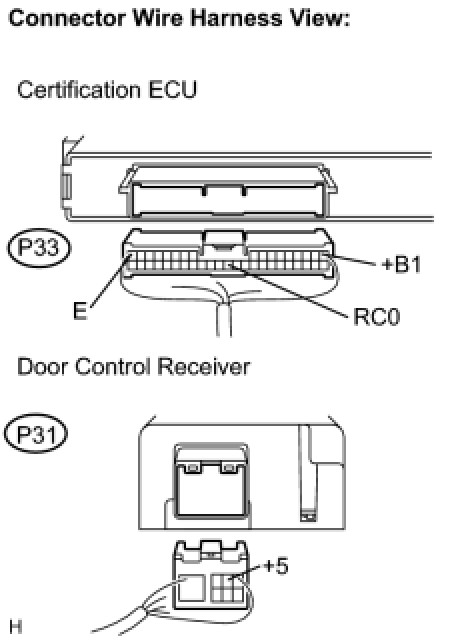 Connector Wire Harness View:

Certification ECU

P33

+B1

E

RC0

Door Control Receiver

P31

+5

H